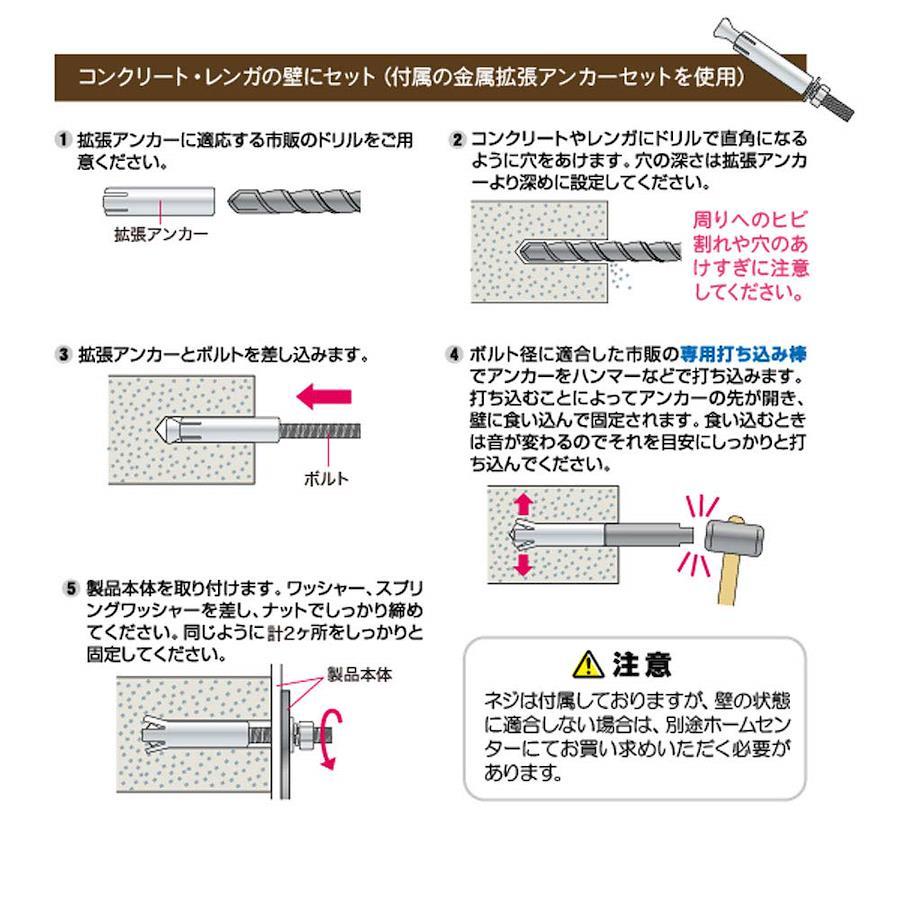 コンクリート・レンガの壁にセット（付属の金属拡張アンカーセットを使用）

1 拡張アンカーに適応する市販のドリルをご用意ください。

拡張アンカー

2 コンクリートやレンガにドリルで直角になるように穴をあけます。穴の深さは拡張アンカーより深めに設定してください。

周りへのヒビ割れや穴のあけすぎに注意してください。

3 拡張アンカーとボルトを差し込みます。

ボルト

4 ボルト径に適合した市販の専用打ち込み棒でアンカーをハンマーなどで打ち込みます。打ち込むことによってアンカーの先が開き、壁に食い込んで固定されます。食い込むときは音が変わるのでそれを目安にしっかりと打ち込んでください。

5 製品本体を取り付けます。ワッシャー、スプリングワッシャーを差し、ナットでしっかり締めてください。同じように計2ヶ所をしっかりと固定してください。

製品本体

注意

ネジは付属しておりますが、壁の状態に適合しない場合は、別途ホームセンターにてお買い求めいただく必要があります。