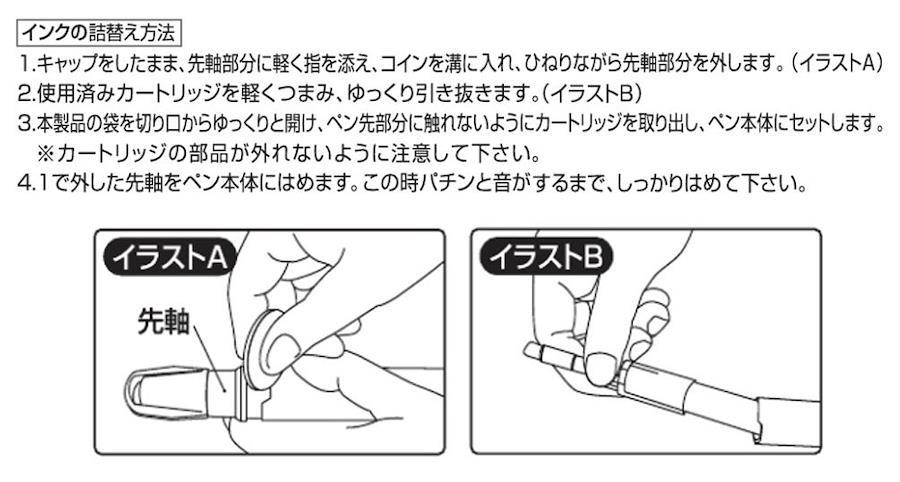 インクの詰替え方法

1.キャップをしたまま、先軸部分に軽く指を添え、コインを溝に入れ、ひねりながら先軸部分を外します。（イラストA）

2.使用済みカートリッジを軽くつまみ、ゆっくり引き抜きます。（イラストB）

3.本製品の袋を切り口からゆっくりと開け、ペン先部分に触れないようにカートリッジを取り出し、ペン本体にセットします。
※カートリッジの部品が外れないように注意して下さい。

4.1で外した先軸をペン本体にはめます。この時パチンと音がするまで、しっかりはめて下さい。

イラストA

先軸

イラストB