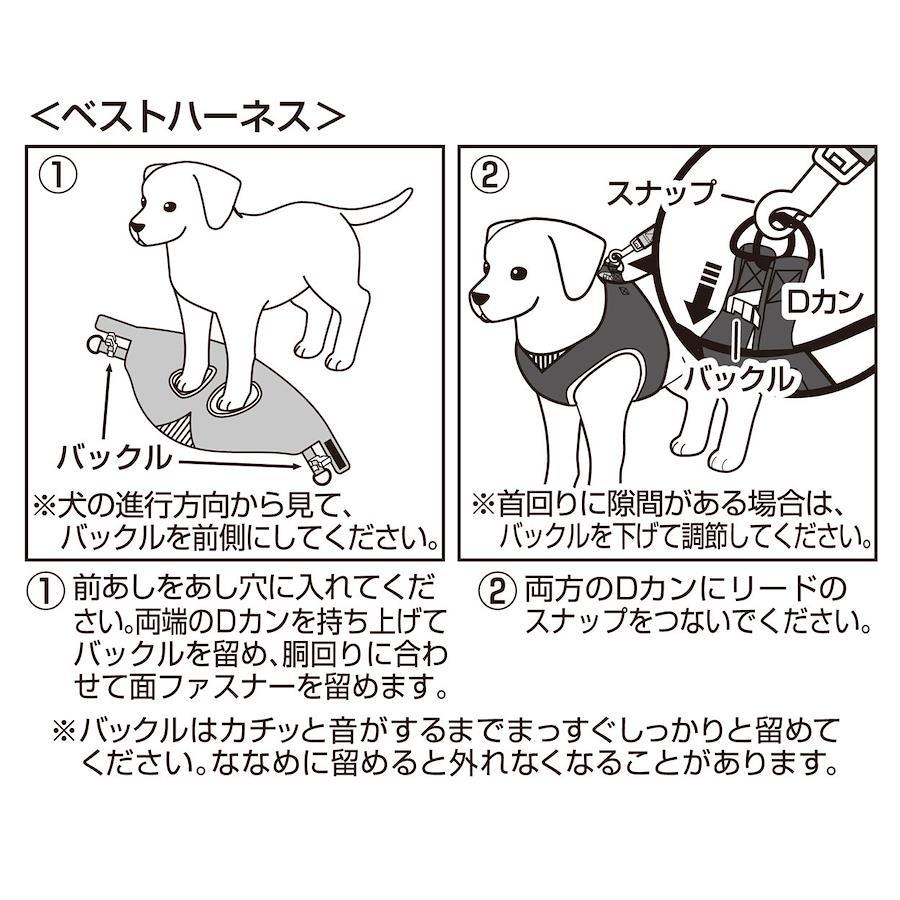 ＜ベストハーネス＞

①

バックル

※犬の進行方向から見て、バックルを前側にしてください。

②

スナップ

Dカン

バックル

※首回りに隙間がある場合は、バックルを下げて調節してください。

① 前あしをあし穴に入れてください。両端のDカンを持ち上げてバックルを留め、胴回りに合わせて面ファスナーを留めます。

② 両方のDカンにリードのスナップをつないでください。

※バックルはカチッと音がするまでまっすぐしっかりと留めてください。ななめに留めると外れなくなることがあります。