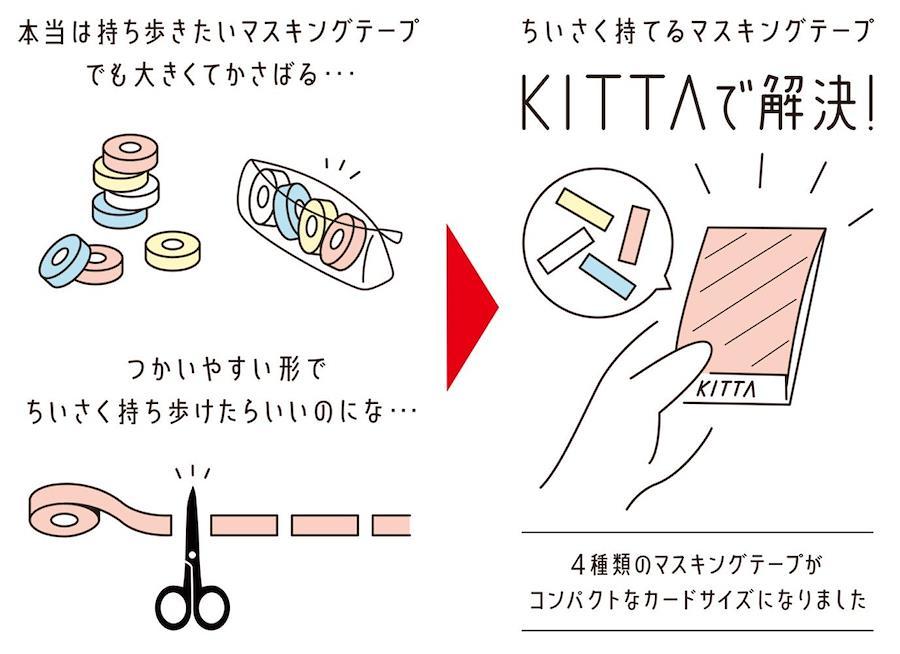 本当は持ち歩きたいマスキングテープ
でも大きくてかさばる…

つかいやすい形で
ちいさく持ち歩けたらいいのにな…

ちいさく持てるマスキングテープ

KITTAで解決!

KITTA

4種類のマスキングテープが
コンパクトなカードサイズになりました