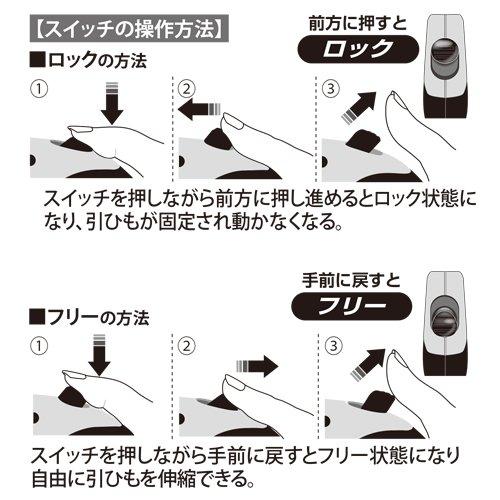 【スイッチの操作方法】

前方に押すと
ロック

■ロックの方法

①

②

③

スイッチを押しながら前方に押し進めるとロック状態になり、引ひもが固定され動かなくなる。

手前に戻すと
フリー

■フリーの方法

①

②

③

スイッチを押しながら手前に戻すとフリー状態になり自由に引ひもを伸縮できる。