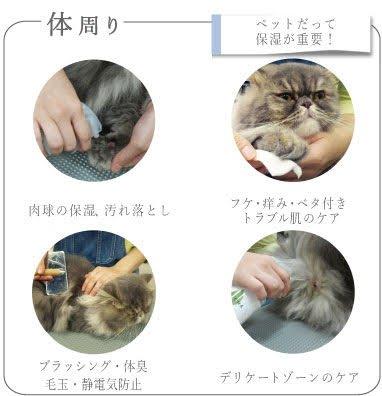 体周り

ペットだって
保湿が重要！

肉球の保湿、汚れ落とし

フケ・痒み・ベタ付き
トラブル肌のケア

ブラッシング・体臭
毛玉・静電気防止

デリケートゾーンのケア