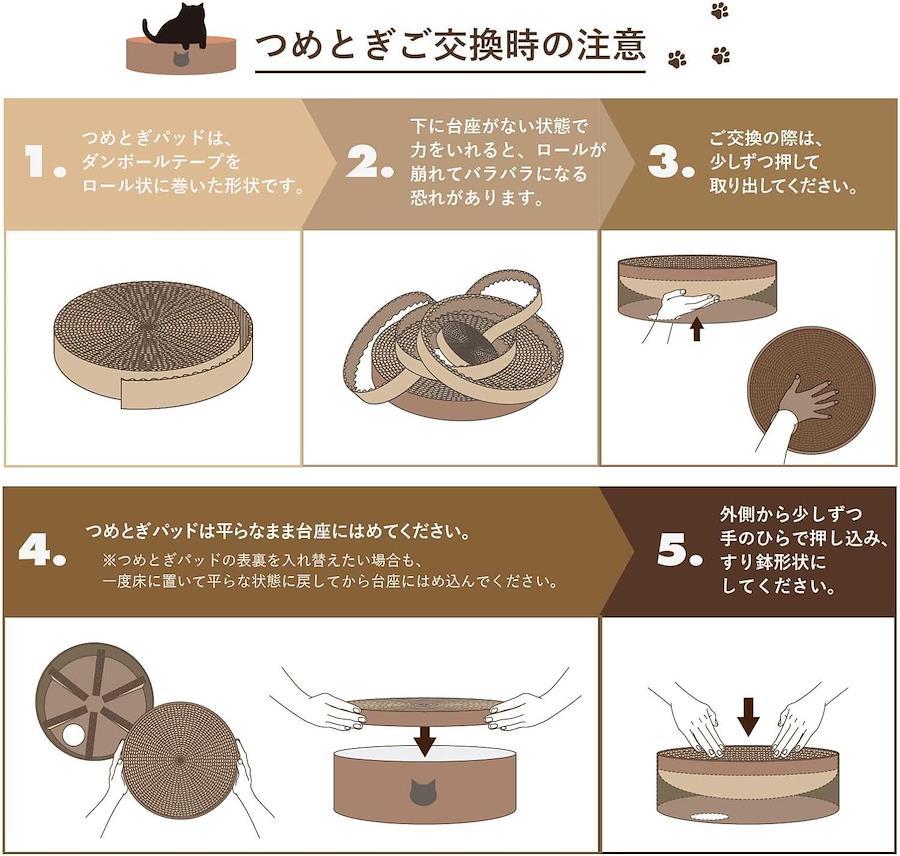 つめとぎご交換時の注意

1. つめとぎパッドは、ダンボールテープをロール状に巻いた形状です。

2. 下に台座がない状態で力をいれると、ロールが崩れてバラバラになる恐れがあります。

3. ご交換の際は、少しずつ押して取り出してください。

4. つめとぎパッドは平らなまま台座にはめてください。
※つめとぎパッドの表裏を入れ替えたい場合も、一度床に置いて平らな状態に戻してから台座にはめ込んでください。

5. 外側から少しずつ手のひらで押し込み、すり鉢形状にしてください。