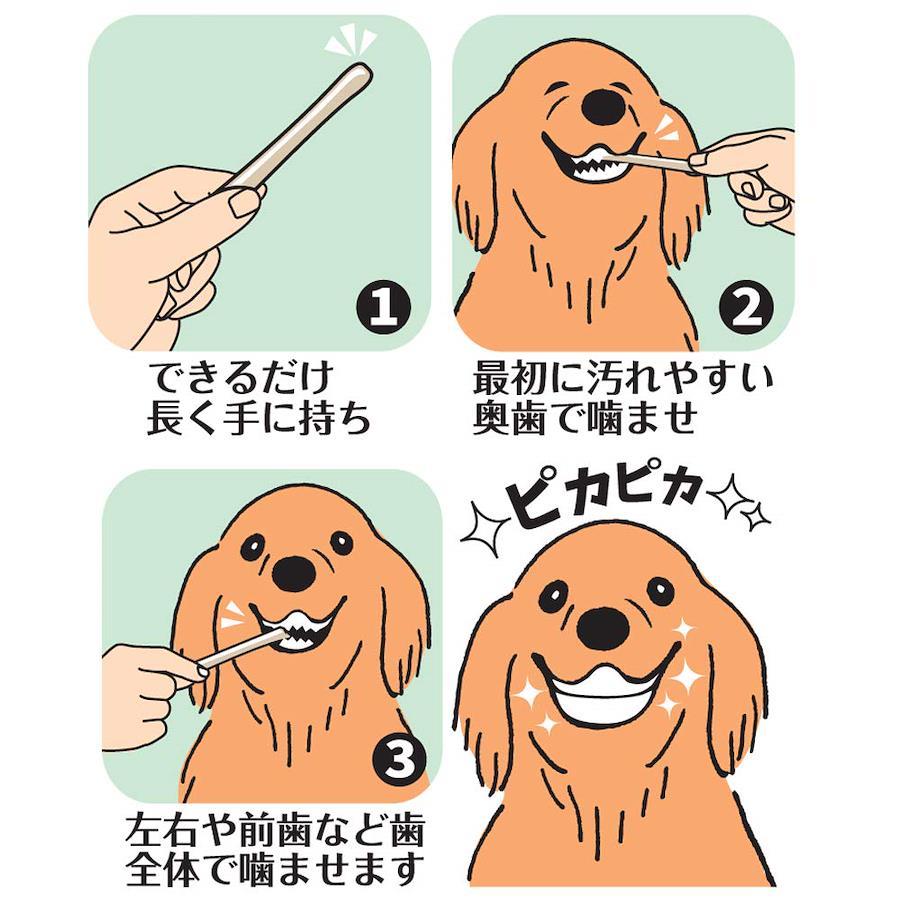 1
できるだけ
長く手に持ち

2
最初に汚れやすい
奥歯で噛ませ

3
左右や前歯など歯
全体で噛ませます

ピカピカ