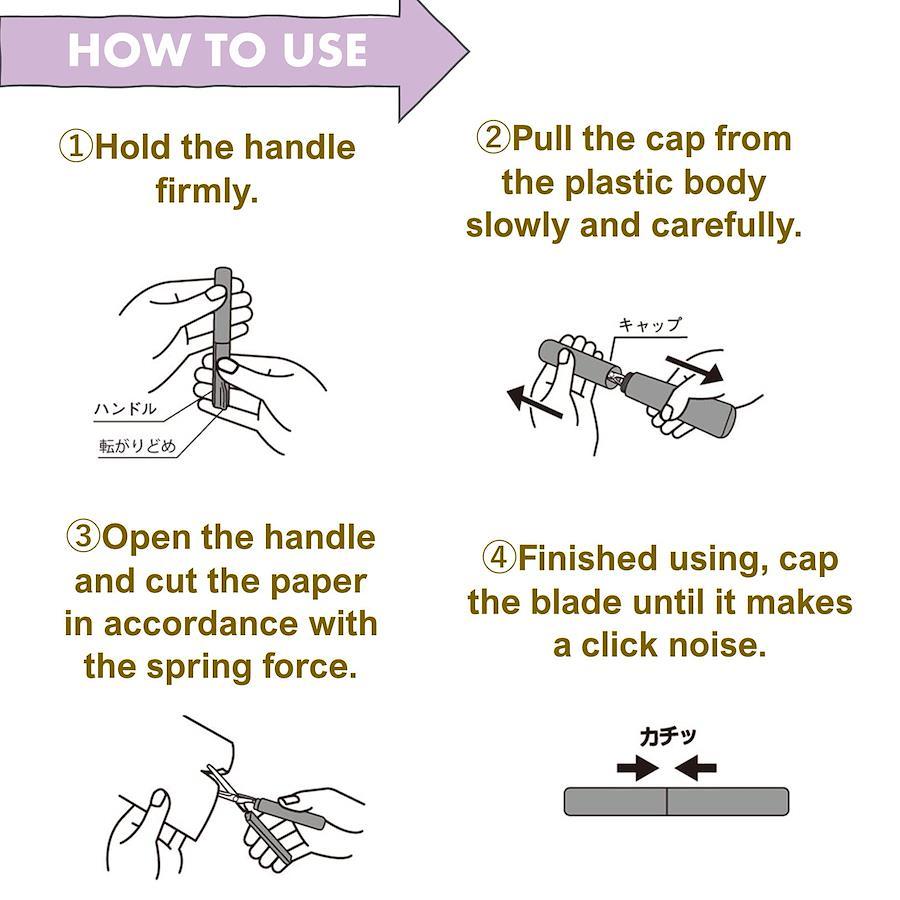 HOW TO USE

①Hold the handle firmly.

ハンドル

転がりどめ

②Pull the cap from the plastic body slowly and carefully.

キャップ

③Open the handle and cut the paper in accordance with the spring force.

④Finished using, cap the blade until it makes a click noise.

カチッ