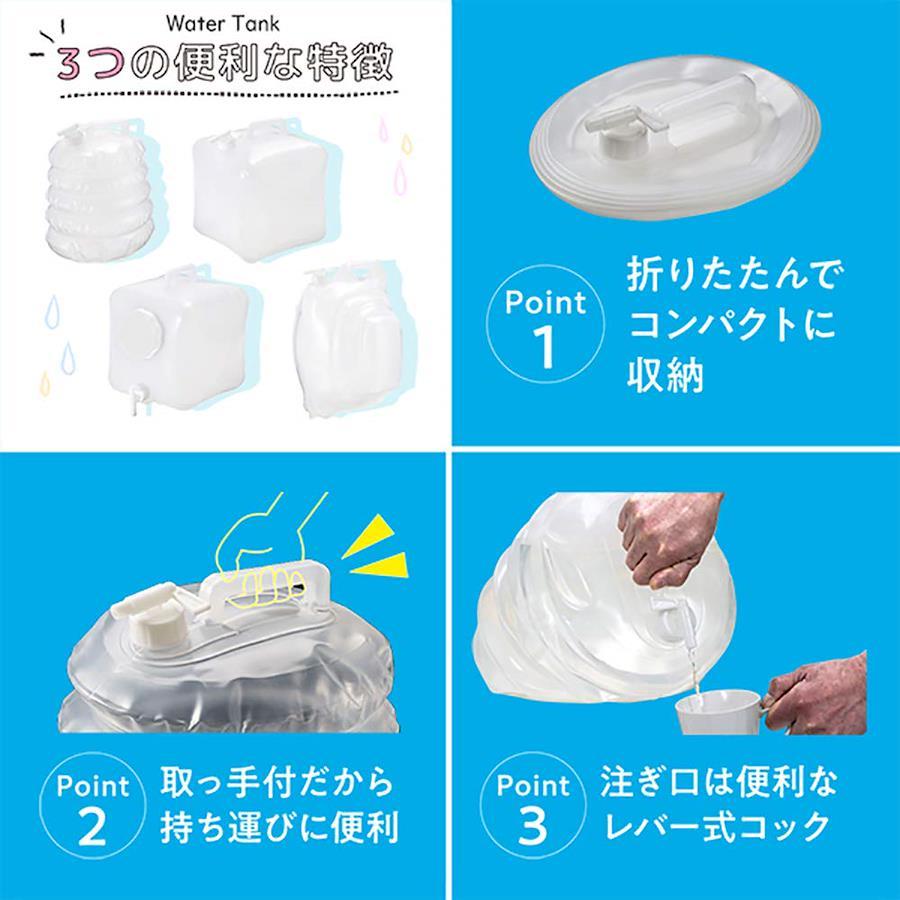 Water Tank
3つの便利な特徴

Point 1
折りたたんでコンパクトに収納

Point 2
取っ手付だから持ち運びに便利

Point 3
注ぎ口は便利なレバー式コック