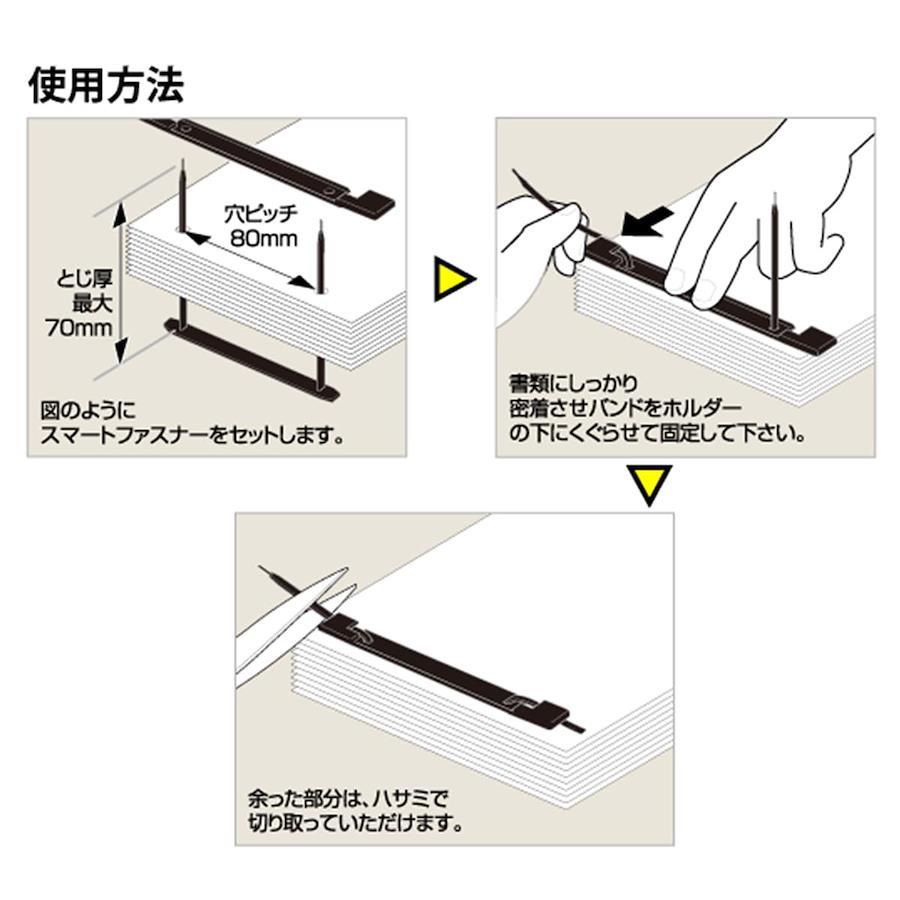 使用方法

穴ピッチ
80mm

とじ厚
最大
70mm

図のように
スマートファスナーをセットします。

書類にしっかり
密着させバンドをホルダー
の下にくぐらせて固定して下さい。

余った部分は、ハサミで
切り取っていただけます。