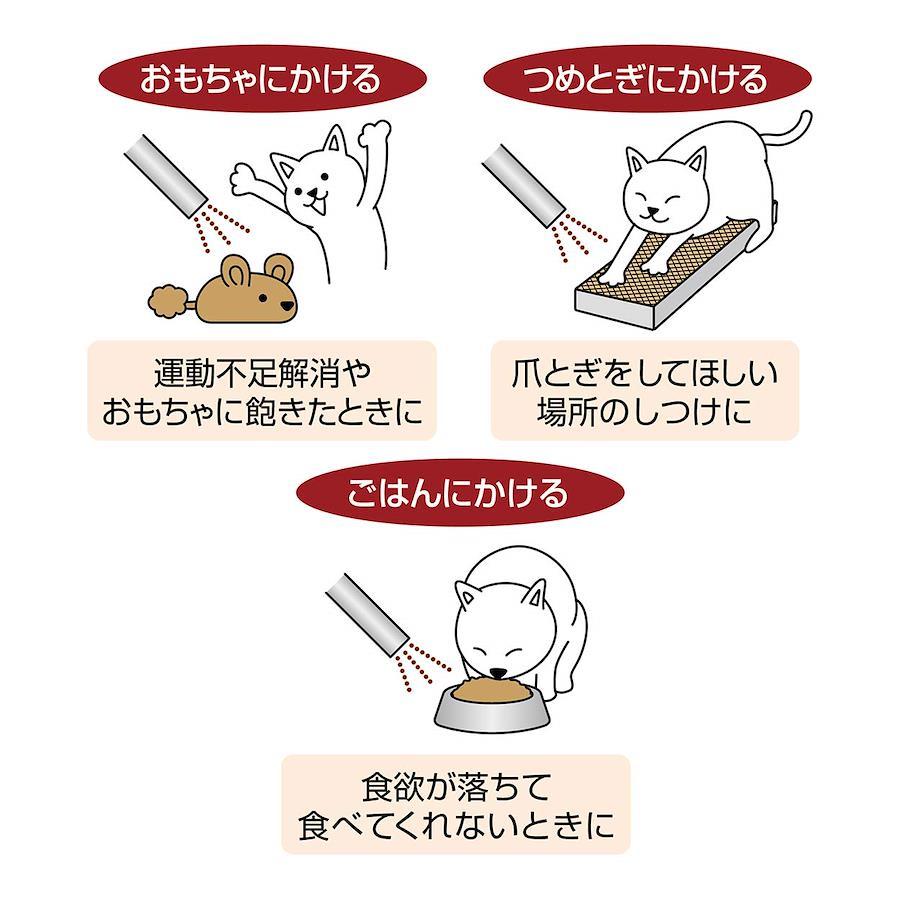 おもちゃにかける

運動不足解消や
おもちゃに飽きたときに

つめとぎにかける

爪とぎをしてほしい
場所のしつけに

ごはんにかける

食欲が落ちて
食べてくれないときに