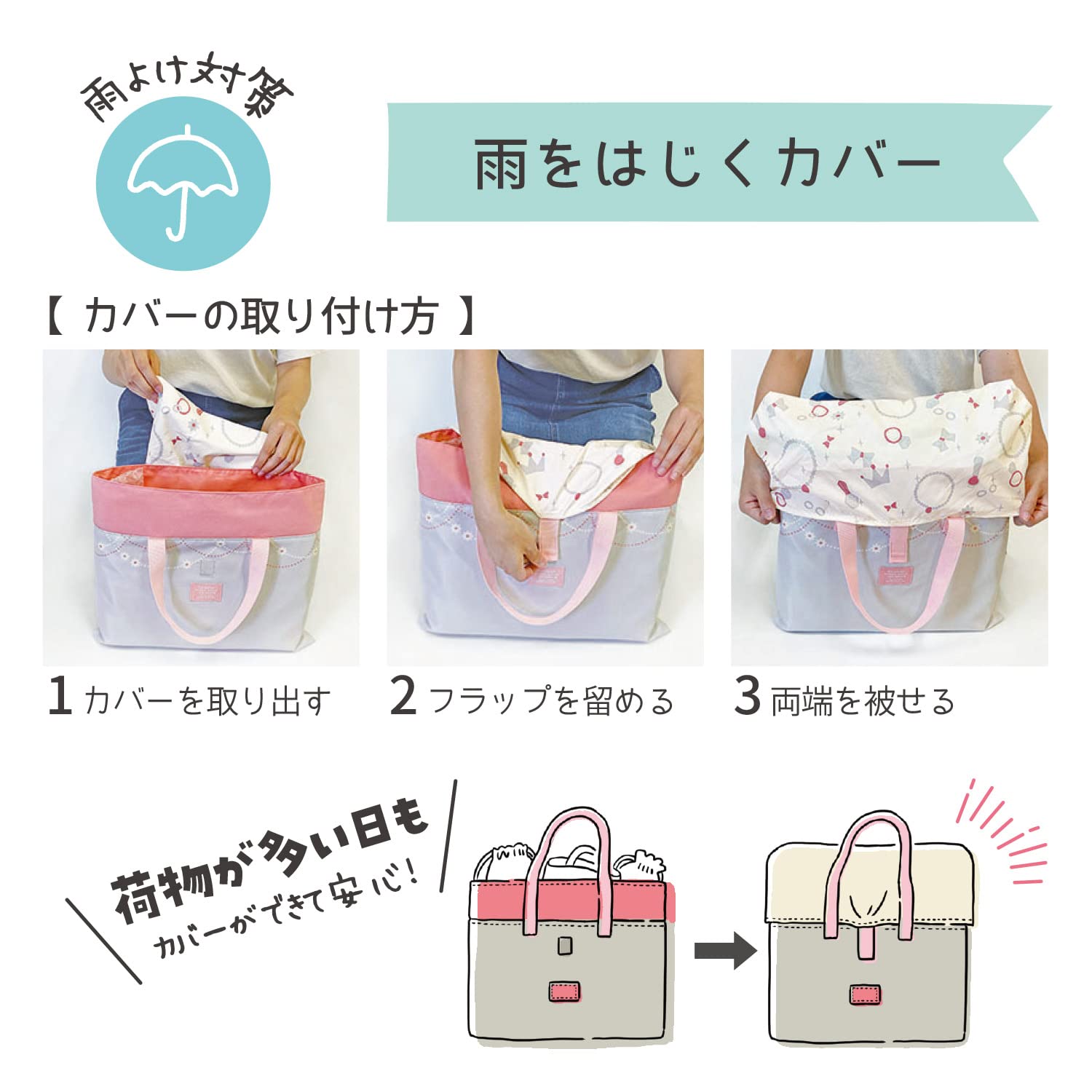 雨よけ対策

雨をはじくカバー

【 カバーの取り付け方 】

1 カバーを取り出す

2 フラップを留める

3 両端を被せる

荷物が多い日も
カバーができて安心!