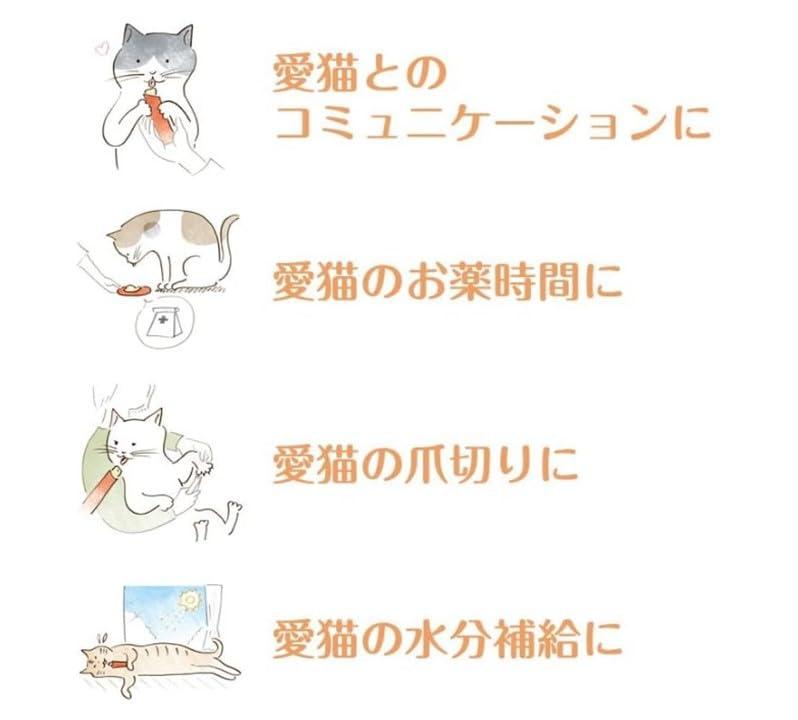 愛猫との
コミュニケーションに

愛猫のお薬時間に

愛猫の爪切りに

愛猫の水分補給に