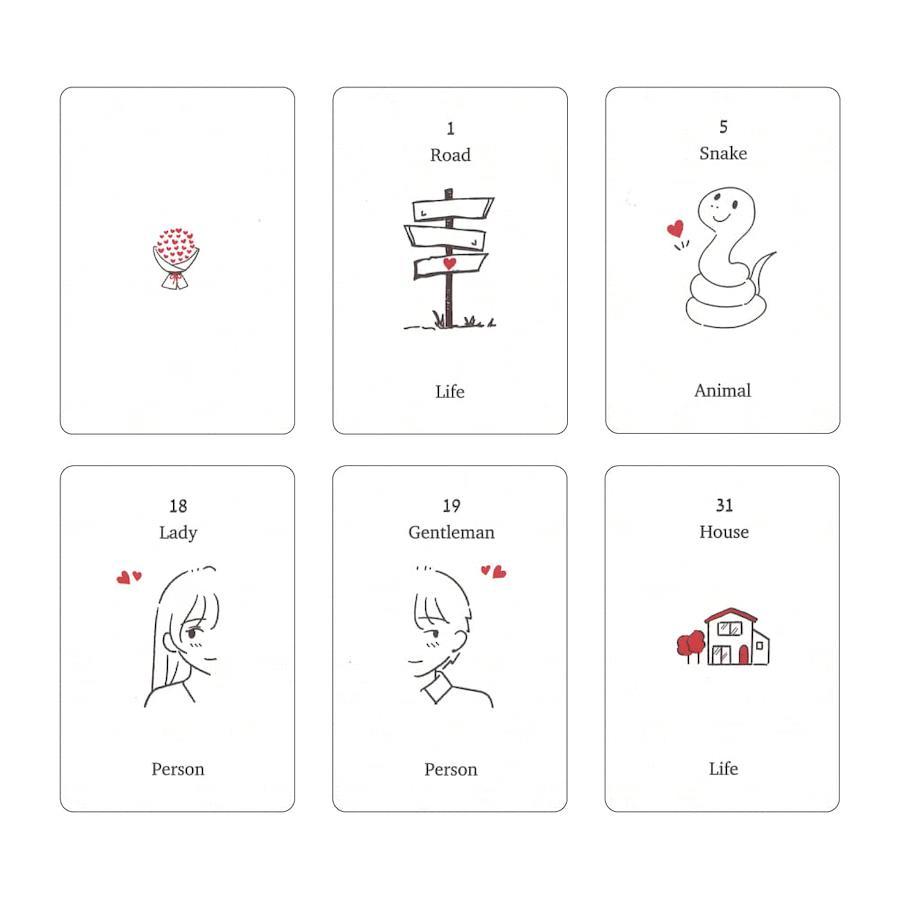 1
Road

Life

5
Snake

Animal

18
Lady

Person

19
Gentleman

Person

31
House

Life