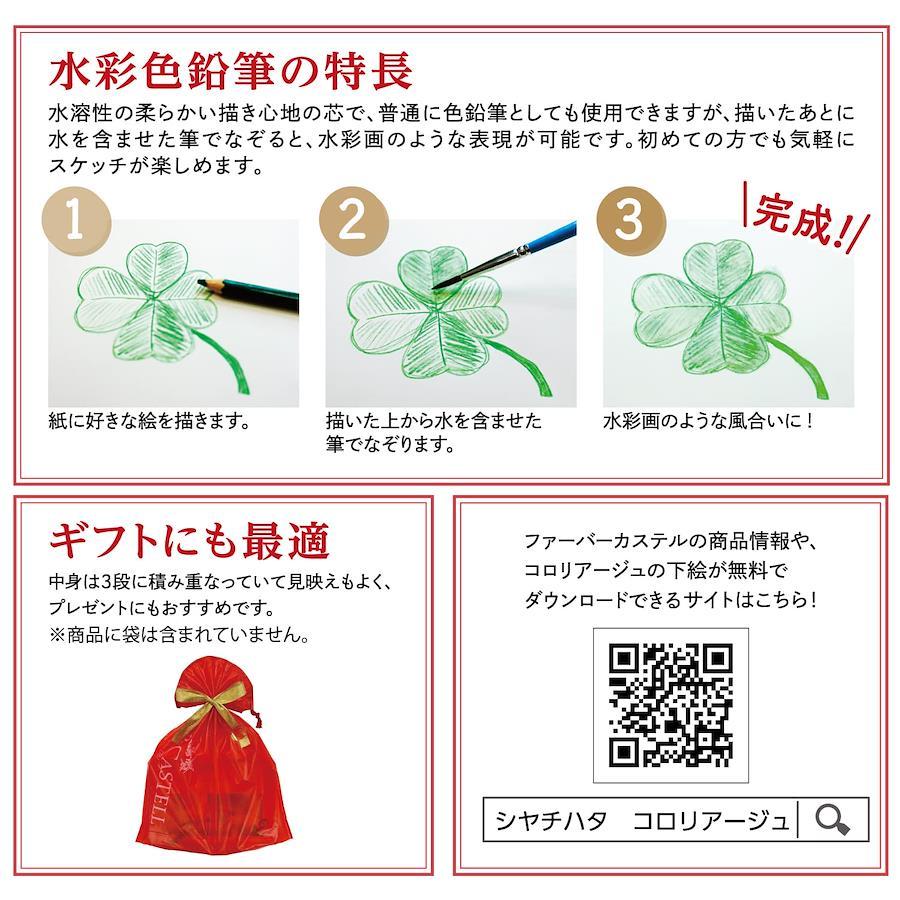 水彩色鉛筆の特長

水溶性の柔らかい描き心地の芯で、普通に色鉛筆としても使用できますが、描いたあとに水を含ませた筆でなぞると、水彩画のような表現が可能です。初めての方でも気軽にスケッチが楽しめます。

1

紙に好きな絵を描きます。

2

描いた上から水を含ませた筆でなぞります。

3

完成!!

水彩画のような風合いに！

ギフトにも最適

中身は3段に積み重なっていて見映えもよく、プレゼントにもおすすめです。
※商品に袋は含まれていません。

CASTELL

ファーバーカステルの商品情報や、コロリアージュの下絵が無料でダウンロードできるサイトはこちら！

シヤチハタ　コロリアージュ