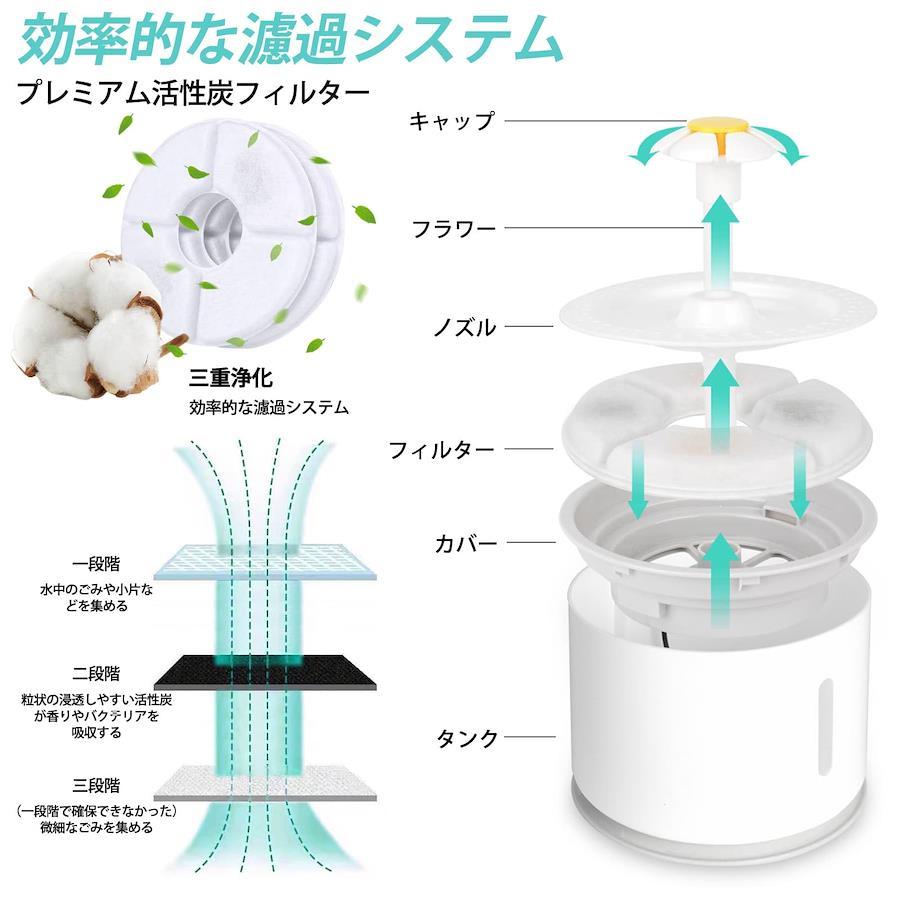 効率的な濾過システム

プレミアム活性炭フィルター

三重浄化
効率的な濾過システム

一段階
水中のごみや小片などを集める

二段階
粒状の浸透しやすい活性炭が香りやバクテリアを吸収する

三段階
（一段階で確保できなかった）微細なごみを集める

キャップ

フラワー

ノズル

フィルター

カバー

タンク