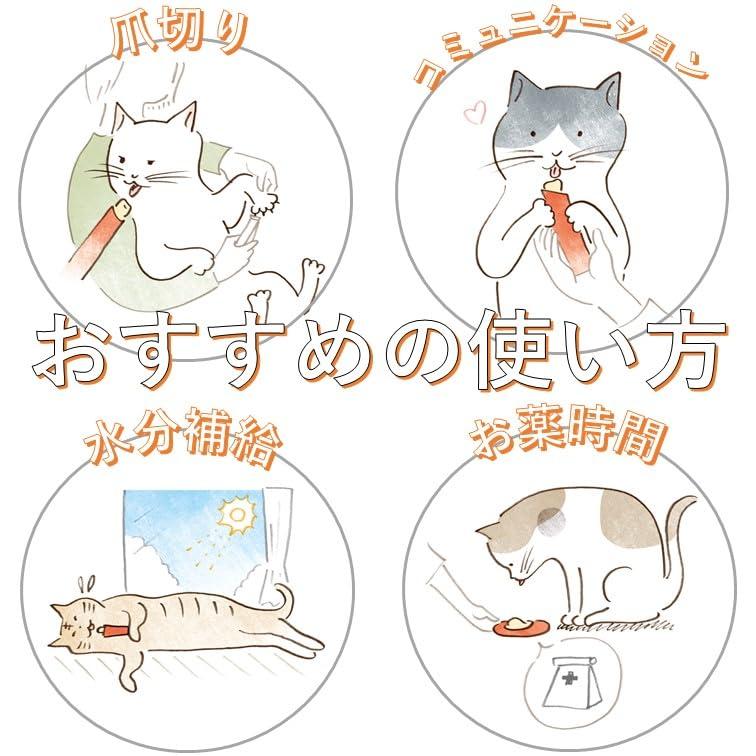 爪切り

コミュニケーション

おすすめの使い方

水分補給

お薬時間