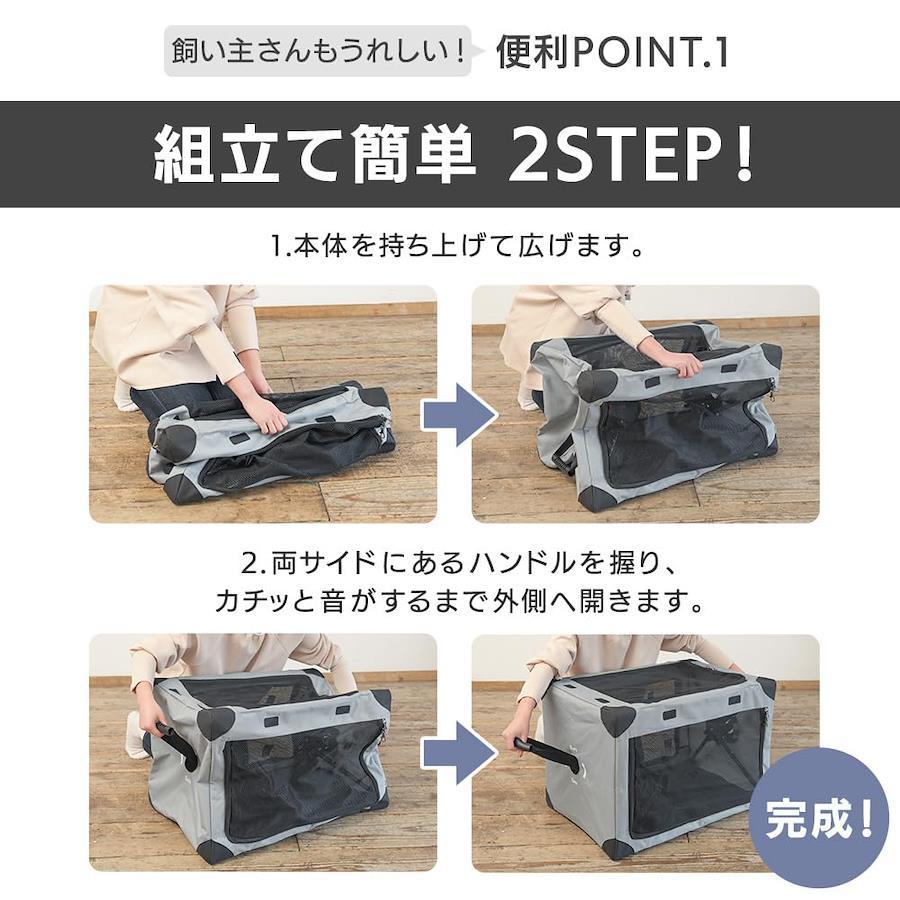 飼い主さんもうれしい！ 便利POINT.1

組立て簡単 2STEP！

1.本体を持ち上げて広げます。

2.両サイドにあるハンドルを握り、カチッと音がするまで外側へ開きます。

完成！