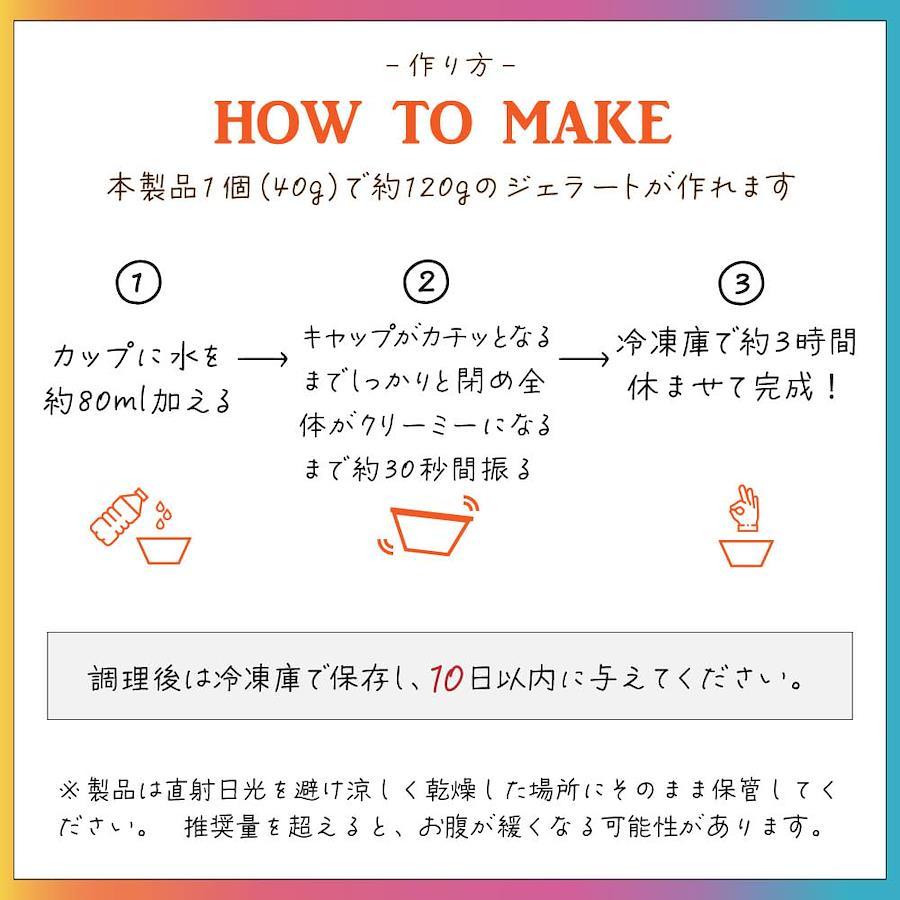 －作り方－

HOW TO MAKE

本製品1個(40g)で約120gのジェラートが作れます

①

カップに水を約80ml加える

②

キャップがカチッとなるまでしっかりと閉め全体がクリーミーになるまで約30秒間振る

③

冷凍庫で約3時間休ませて完成！

調理後は冷凍庫で保存し、10日以内に与えてください。

※製品は直射日光を避け涼しく乾燥した場所にそのまま保管してください。 推奨量を超えると、お腹が緩くなる可能性があります。