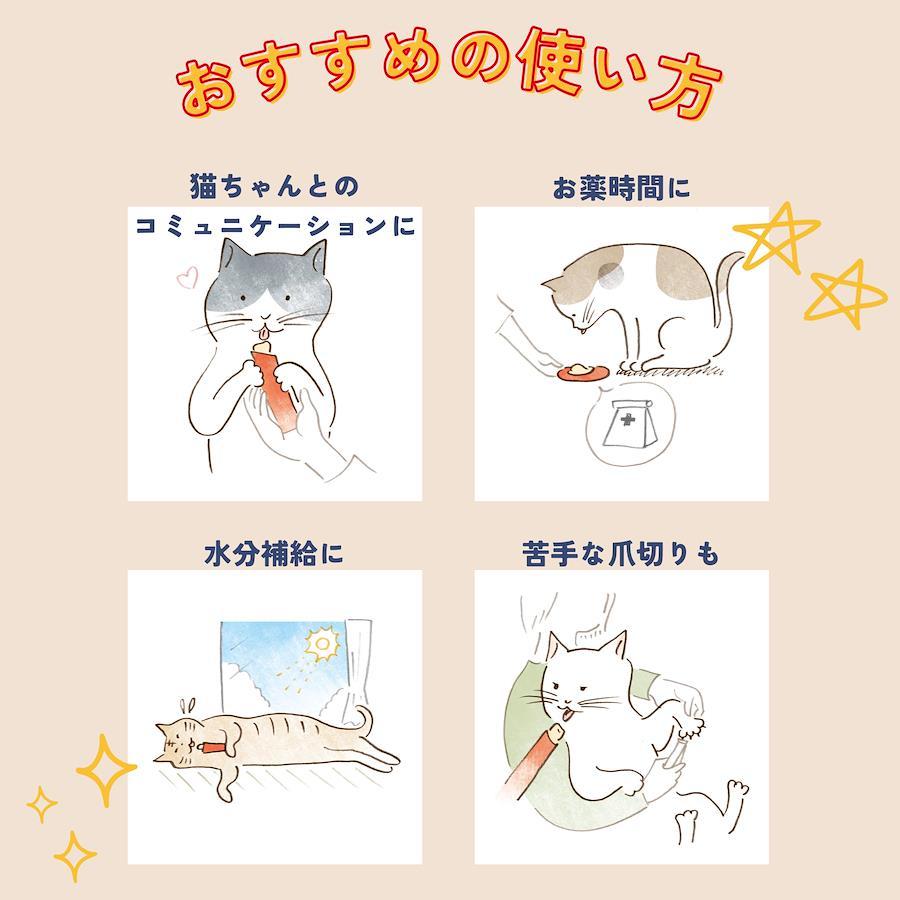 おすすめの使い方

猫ちゃんとの
コミュニケーションに

お薬時間に

水分補給に

苦手な爪切りも