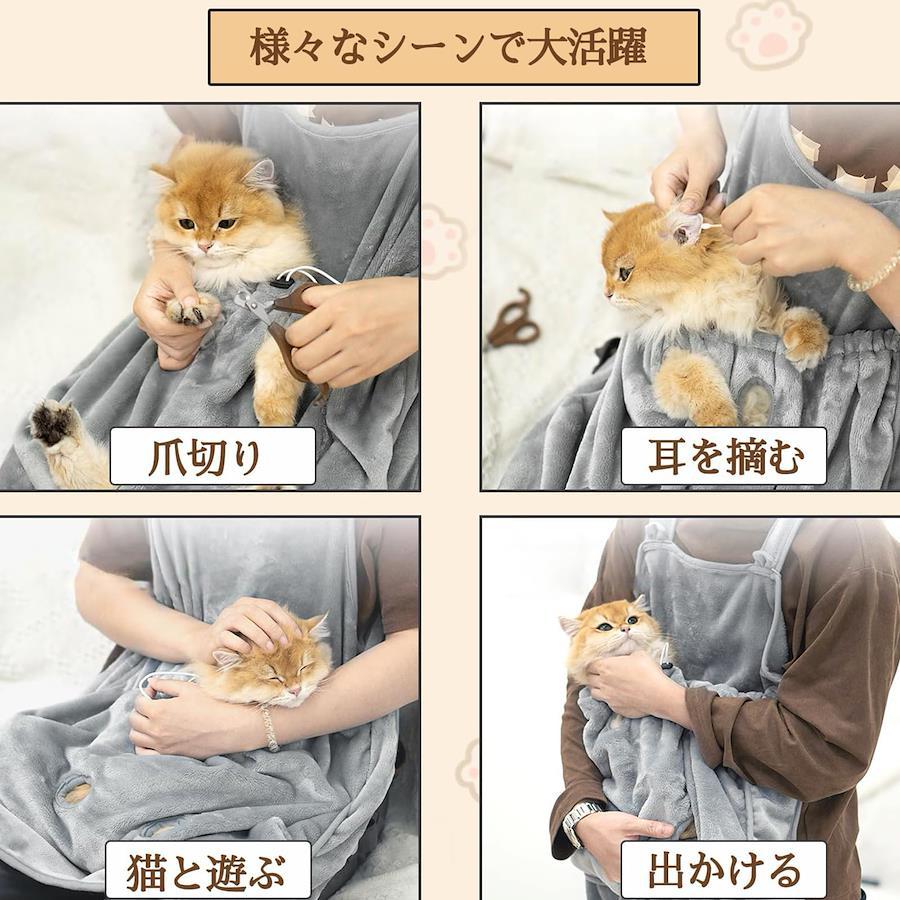 様々なシーンで大活躍

爪切り

耳を摘む

猫と遊ぶ

出かける