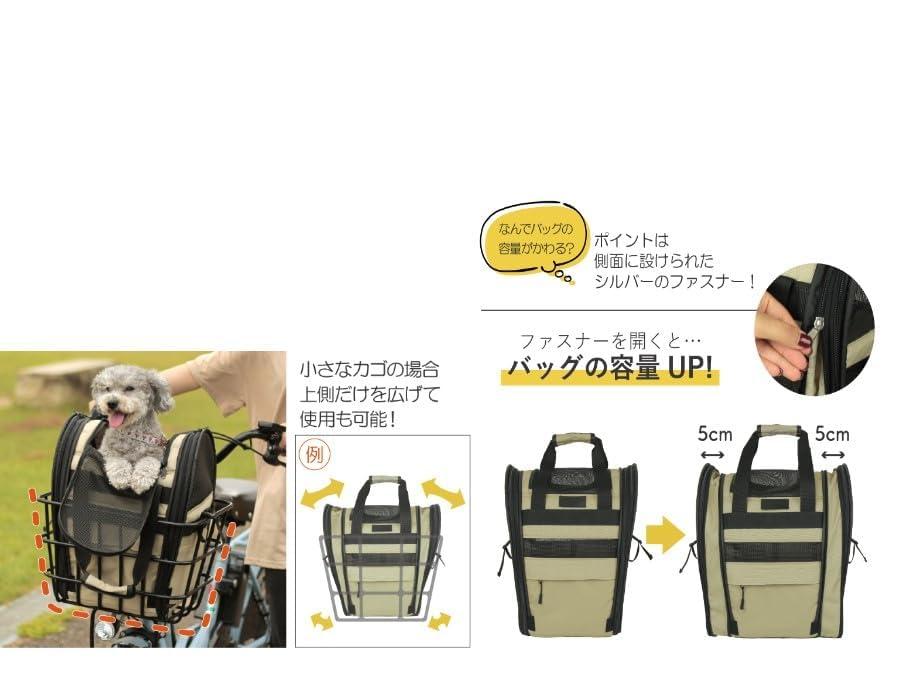 なんでバッグの容量がかわる?

ポイントは側面に設けられたシルバーのファスナー！

ファスナーを開くと…
バッグの容量 UP!

小さなカゴの場合上側だけを広げて使用も可能！

例

5cm

5cm