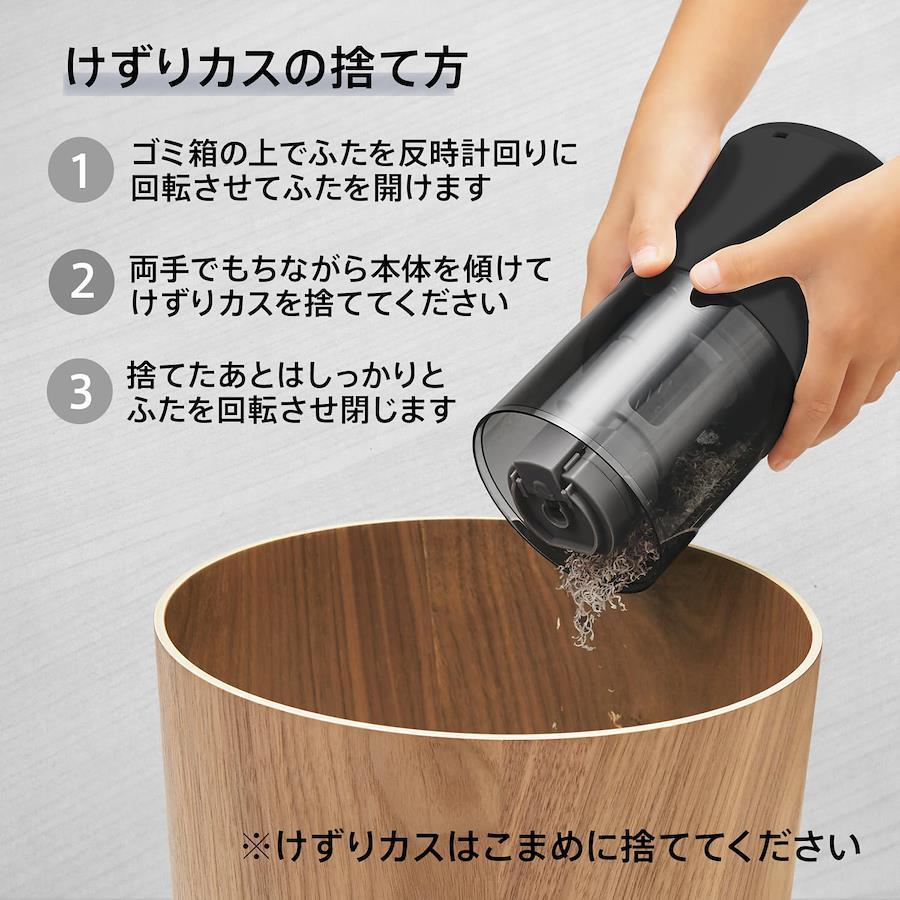 けずりカスの捨て方

1 ゴミ箱の上でふたを反時計回りに回転させてふたを開けます

2 両手でもちながら本体を傾けてけずりカスを捨ててください

3 捨てたあとはしっかりとふたを回転させ閉じます

※けずりカスはこまめに捨ててください