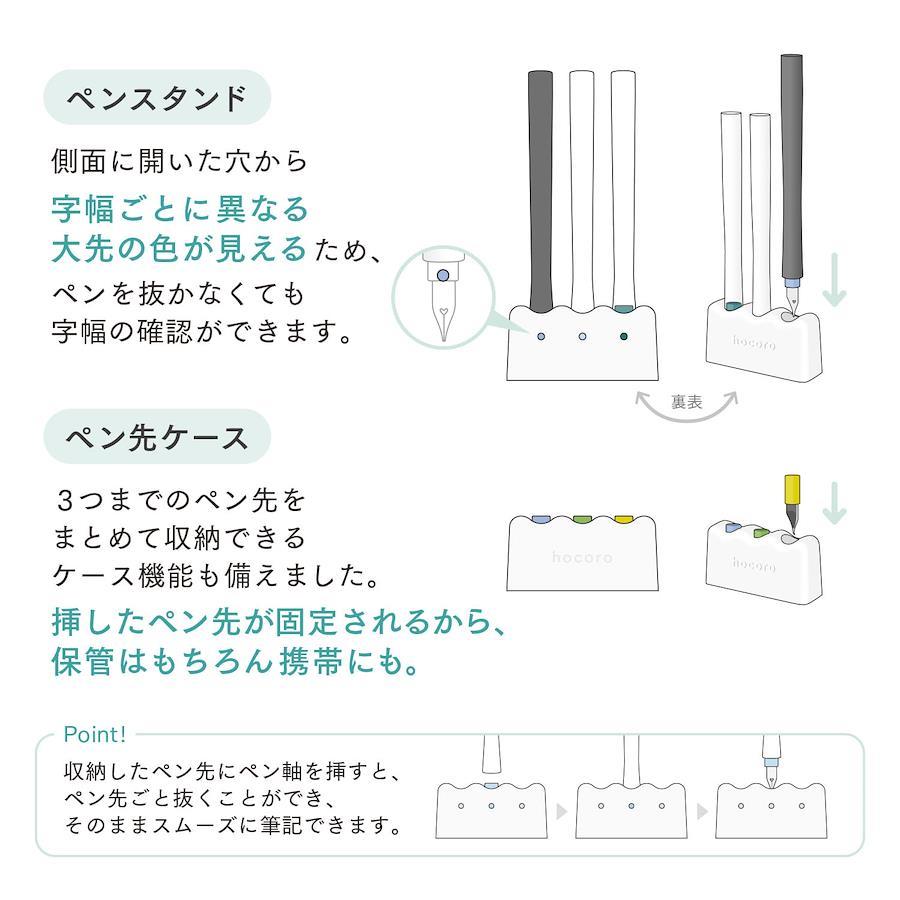 ペンスタンド

側面に開いた穴から
字幅ごとに異なる
大先の色が見えるため、
ペンを抜かなくても
字幅の確認ができます。

hocoro

裏表

ペン先ケース

３つまでのペン先を
まとめて収納できる
ケース機能も備えました。
挿したペン先が固定されるから、
保管はもちろん携帯にも。

hocoro

hocoro

Point!
収納したペン先にペン軸を挿すと、
ペン先ごと抜くことができ、
そのままスムーズに筆記できます。