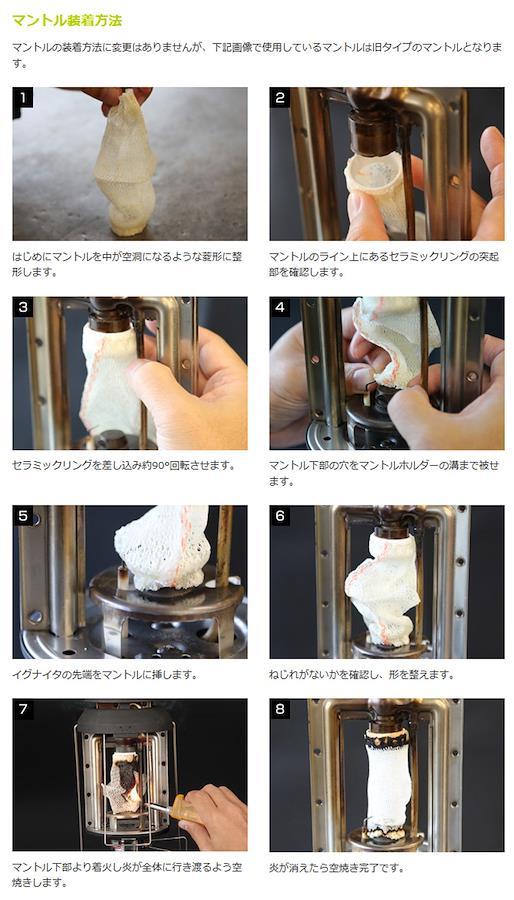 マントル装着方法

マントルの装着方法に変更はありませんが、下記画像で使用しているマントルは旧タイプのマントルとなります。

1

はじめにマントルを中が空洞になるような菱形に整形します。

2

マントルのライン上にあるセラミックリングの突起部を確認します。

3

セラミックリングを差し込み約90°回転させます。

4

マントル下部の穴をマントルホルダーの溝まで被せます。

5

イグナイタの先端をマントルに挿します。

6

ねじれがないかを確認し、形を整えます。

7

マントル下部より着火し炎が全体に行き渡るよう空焼きします。

8

炎が消えたら空焼き完了です。