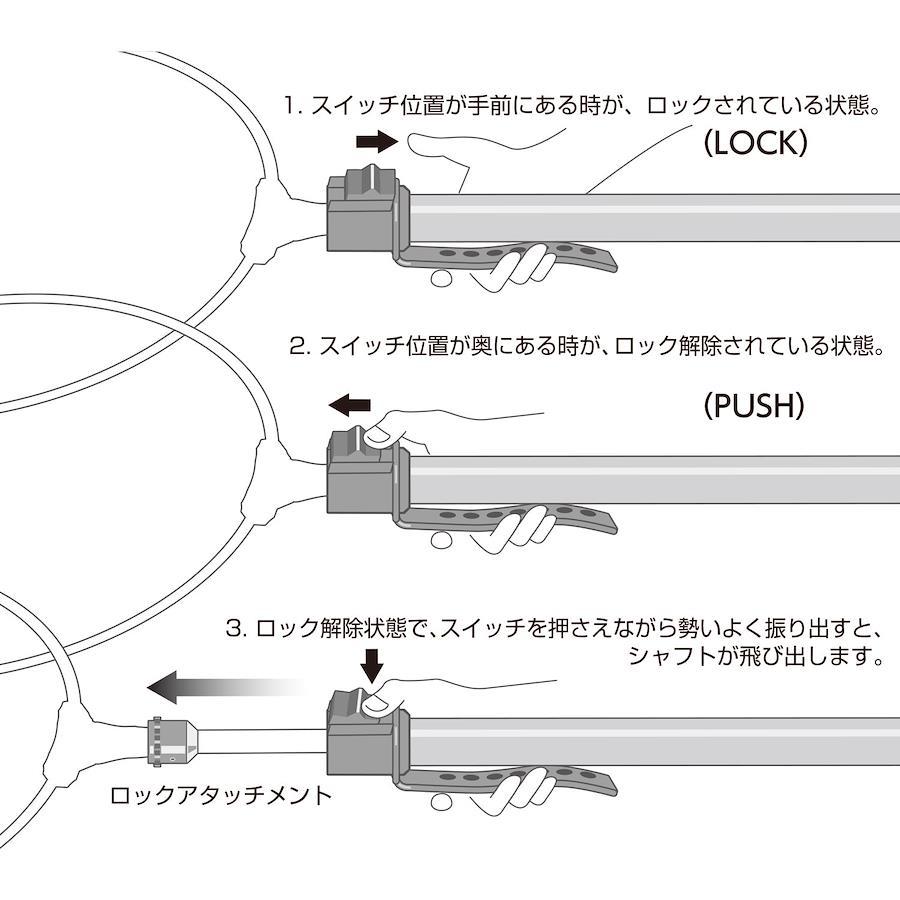 1. スイッチ位置が手前にある時が、ロックされている状態。

(LOCK)

2. スイッチ位置が奥にある時が、ロック解除されている状態。

(PUSH)

3. ロック解除状態で、スイッチを押さえながら勢いよく振り出すと、シャフトが飛び出します。

ロックアタッチメント