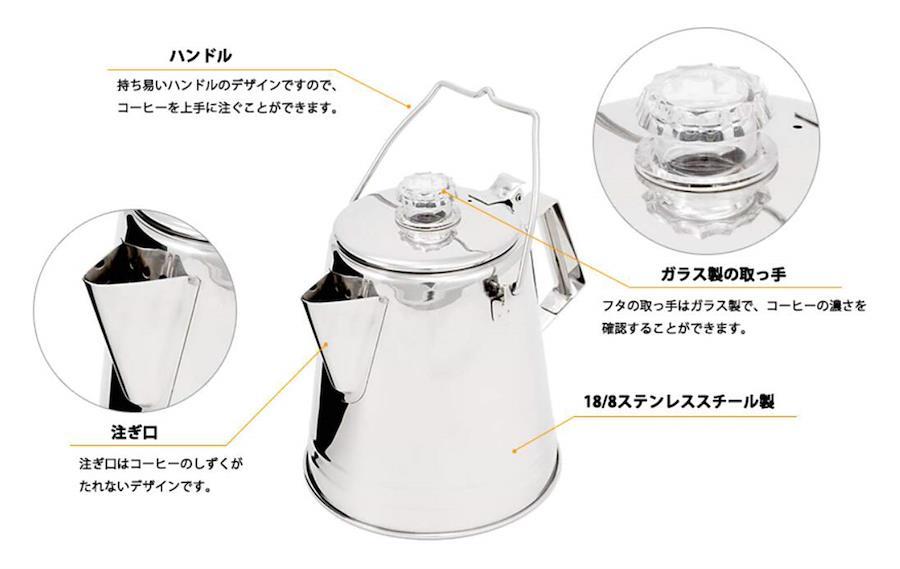 ハンドル

持ち易いハンドルのデザインですので、コーヒーを上手に注ぐことができます。

ガラス製の取っ手

フタの取っ手はガラス製で、コーヒーの濃さを確認することができます。

18/8ステンレススチール製

注ぎ口

注ぎ口はコーヒーのしずくがたれないデザインです。