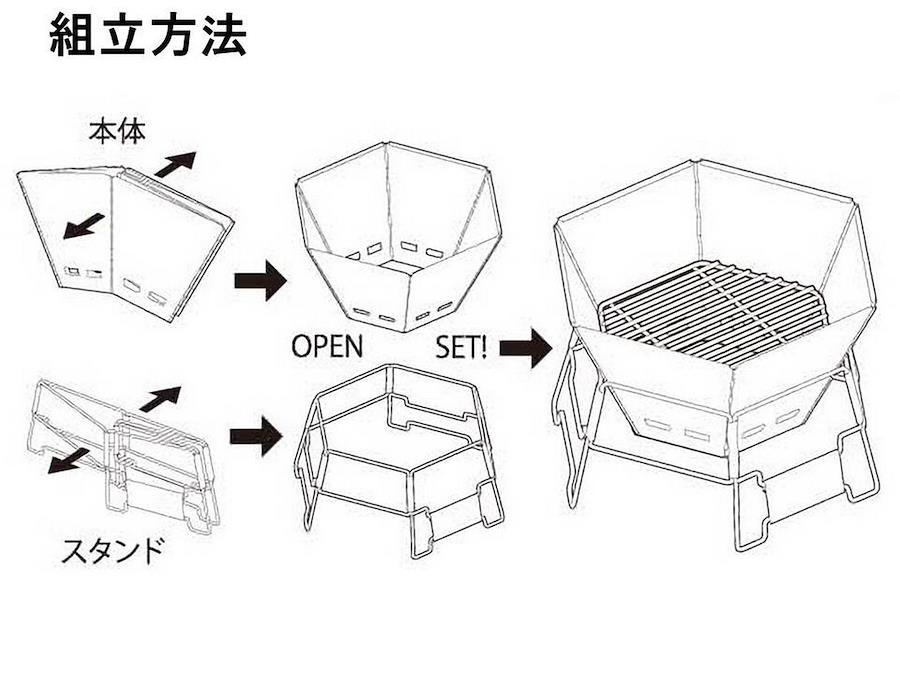 組立方法

本体

OPEN

SET!

スタンド