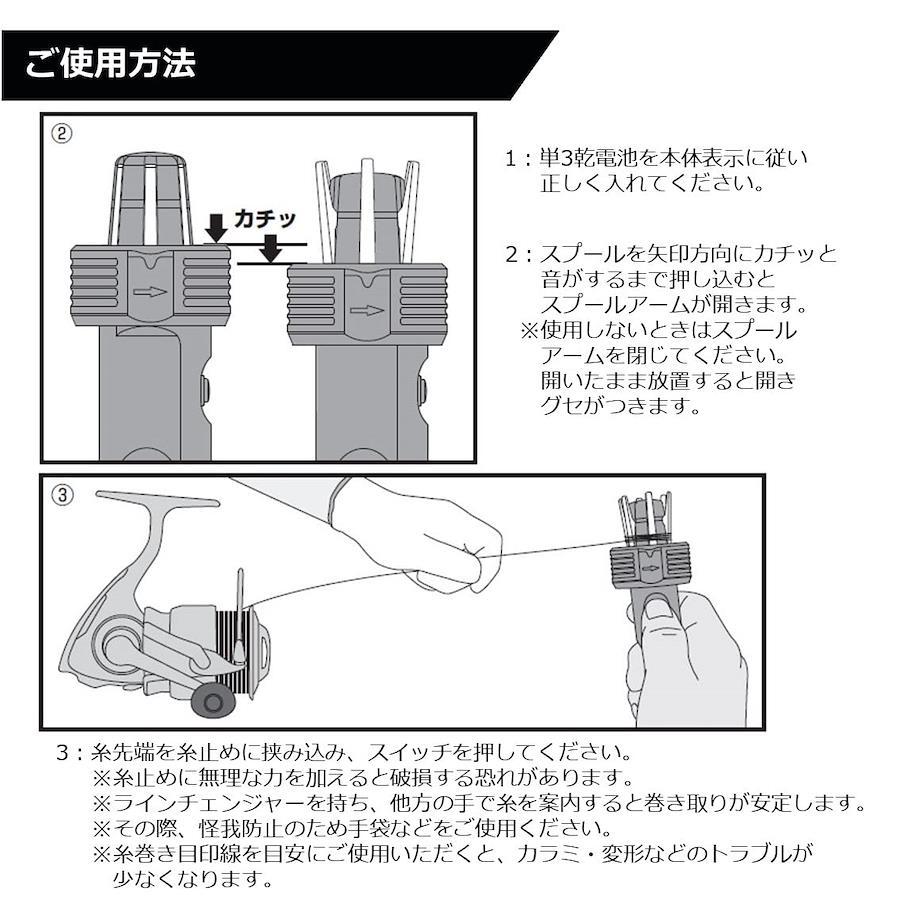 ご使用方法

②

カチッ

1：単3乾電池を本体表示に従い正しく入れてください。

2：スプールを矢印方向にカチッと音がするまで押し込むとスプールアームが開きます。
※使用しないときはスプールアームを閉じてください。開いたまま放置すると開きグセがつきます。

③

3：糸先端を糸止めに挟み込み、スイッチを押してください。
※糸止めに無理な力を加えると破損する恐れがあります。
※ラインチェンジャーを持ち、他方の手で糸を案内すると巻き取りが安定します。
※その際、怪我防止のため手袋などをご使用ください。
※糸巻き目印線を目安にご使用いただくと、カラミ・変形などのトラブルが少なくなります。