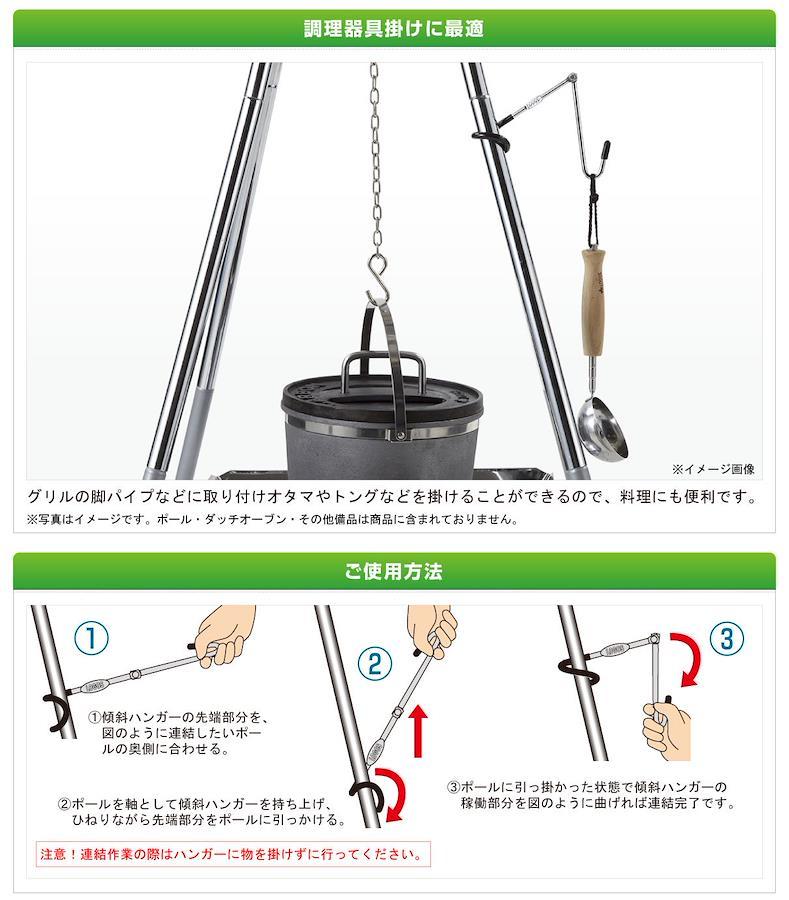 調理器具掛けに最適

※イメージ画像

グリルの脚パイプなどに取り付けオタマやトングなどを掛けることができるので、料理にも便利です。
※写真はイメージです。ポール・ダッチオーブン・その他備品は商品に含まれておりません。

ご使用方法

①

①傾斜ハンガーの先端部分を、図のように連結したいポールの奥側に合わせる。

②

②ポールを軸として傾斜ハンガーを持ち上げ、ひねりながら先端部分をポールに引っかける。

③

③ポールに引っ掛かった状態で傾斜ハンガーの稼働部分を図のように曲げれば連結完了です。

注意！連結作業の際はハンガーに物を掛けずに行ってください。