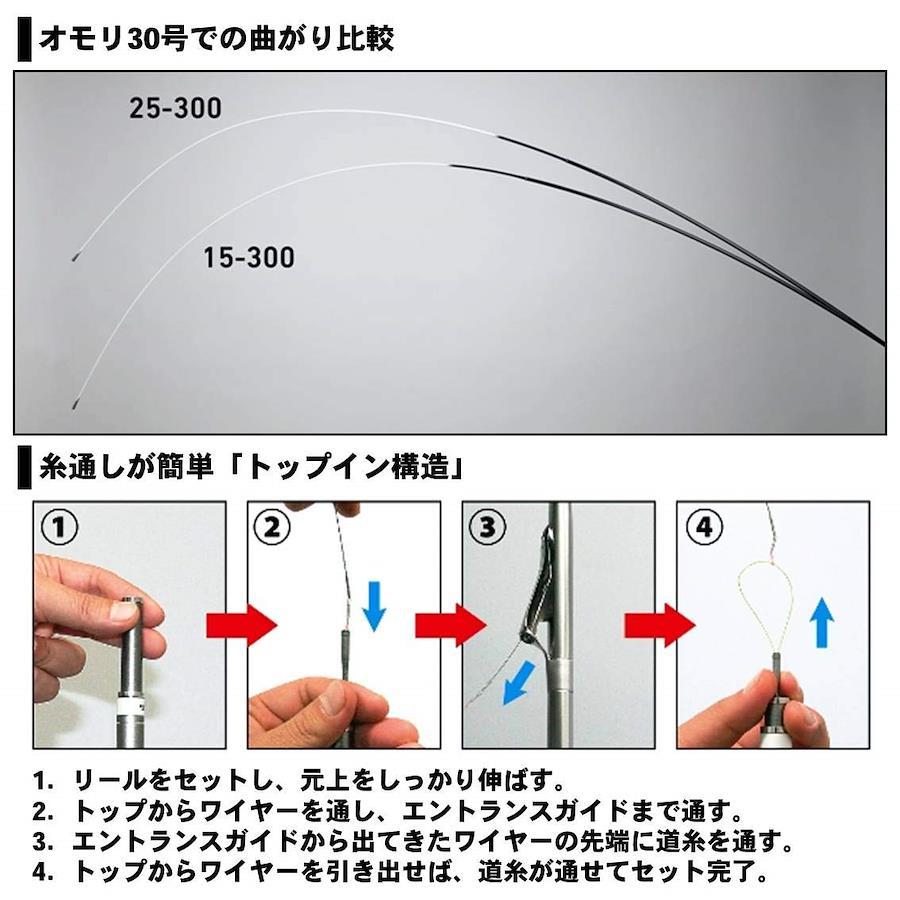 オモリ30号での曲がり比較

25-300

15-300

糸通しが簡単「トップイン構造」

1

2

3

4

1. リールをセットし、元上をしっかり伸ばす。
2. トップからワイヤーを通し、エントランスガイドまで通す。
3. エントランスガイドから出てきたワイヤーの先端に道糸を通す。
4. トップからワイヤーを引き出せば、道糸が通せてセット完了。