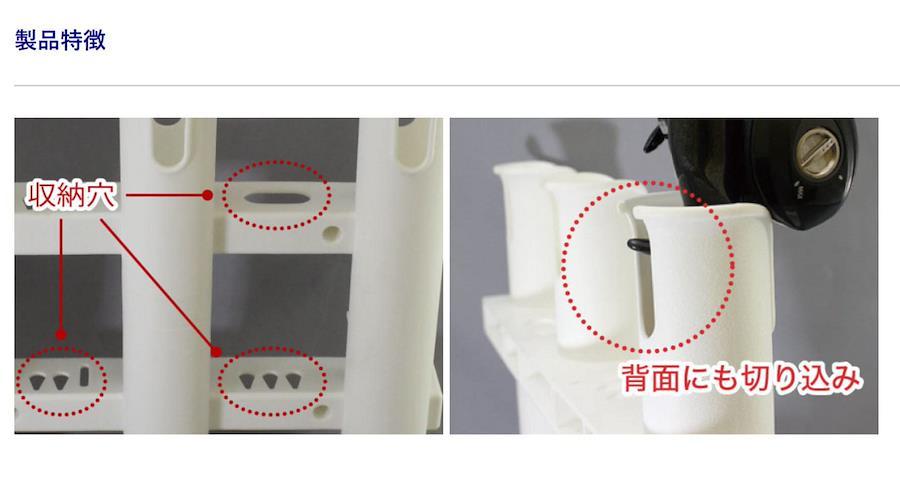 製品特徴

収納穴

背面にも切り込み