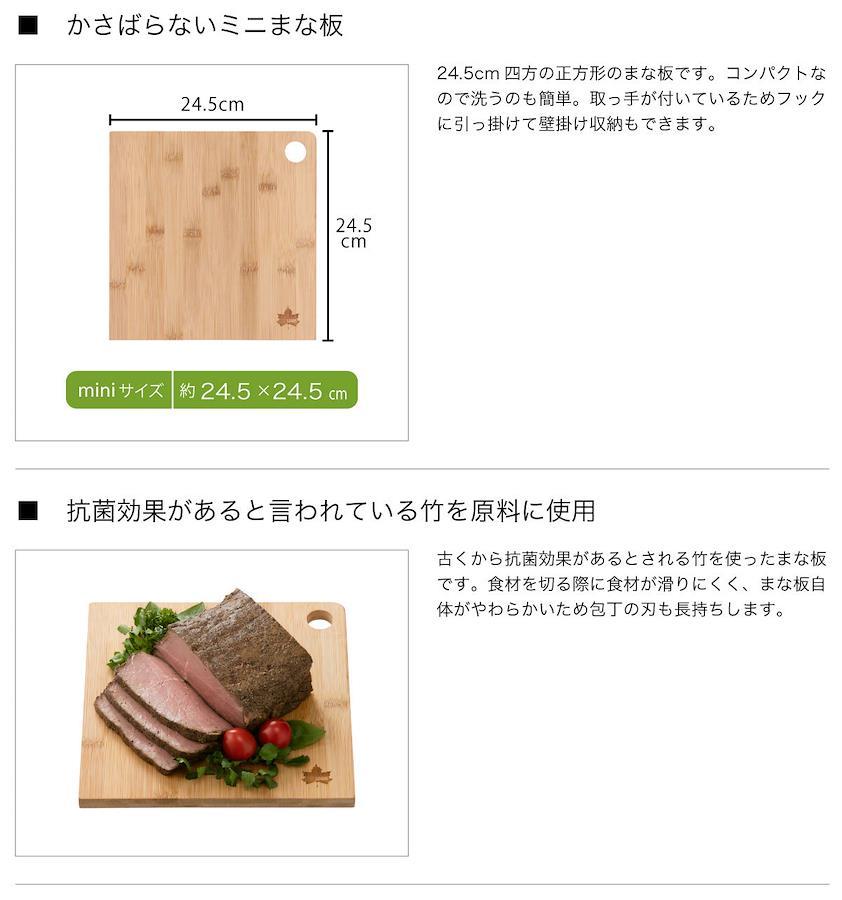 ■ かさばらないミニまな板

24.5cm

24.5 cm

miniサイズ 約 24.5 ×24.5 cm

24.5cm 四方の正方形のまな板です。コンパクトなので洗うのも簡単。取っ手が付いているためフックに引っ掛けて壁掛け収納もできます。

■ 抗菌効果があると言われている竹を原料に使用

古くから抗菌効果があるとされる竹を使ったまな板です。食材を切る際に食材が滑りにくく、まな板自体がやわらかいため包丁の刃も長持ちします。