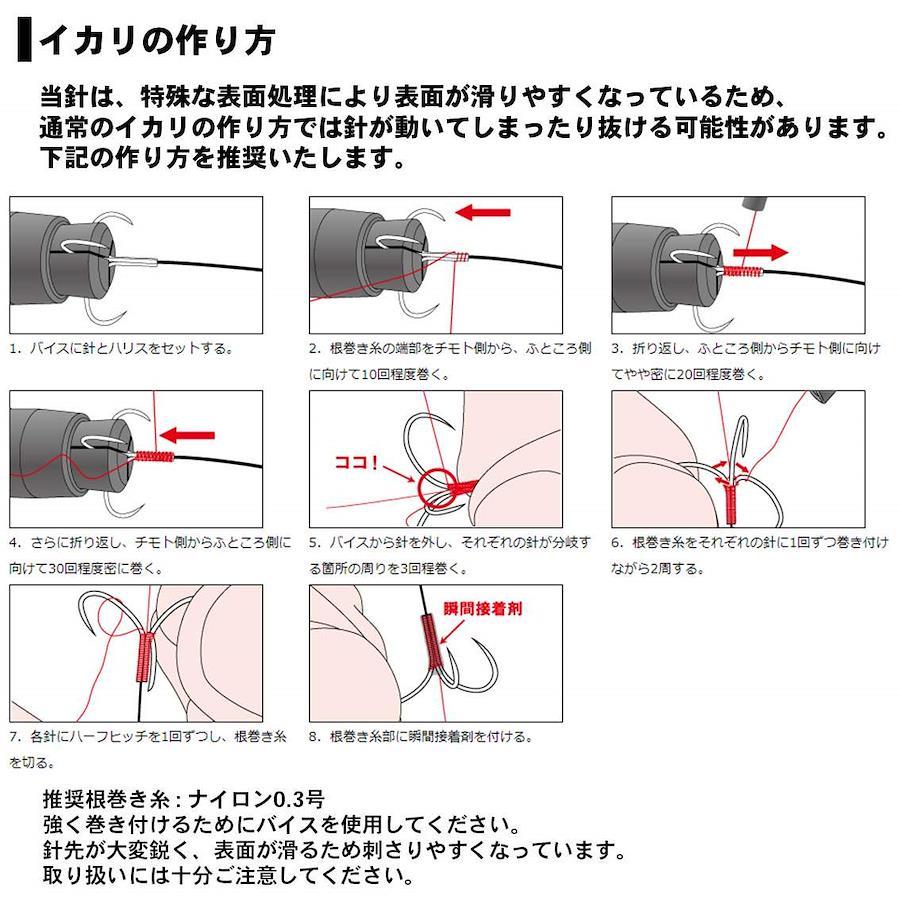 イカリの作り方

当針は、特殊な表面処理により表面が滑りやすくなっているため、通常のイカリの作り方では針が動いてしまったり抜ける可能性があります。下記の作り方を推奨いたします。

1. バイスに針とハリスをセットする。

2. 根巻き糸の端部をチモト側から、ふところ側に向けて10回程度巻く。

3. 折り返し、ふところ側からチモト側に向けてやや密に20回程度巻く。

4. さらに折り返し、チモト側からふところ側に向けて30回程度密に巻く。

ココ！

5. バイスから針を外し、それぞれの針が分岐する箇所の周りを3回程巻く。

6. 根巻き糸をそれぞれの針に1回ずつ巻き付けながら2周する。

7. 各針にハーフヒッチを1回ずつし、根巻き糸を切る。

瞬間接着剤

8. 根巻き糸部に瞬間接着剤を付ける。

推奨根巻き糸：ナイロン0.3号
強く巻き付けるためにバイスを使用してください。
針先が大変鋭く、表面が滑るため刺さりやすくなっています。
取り扱いには十分ご注意してください。