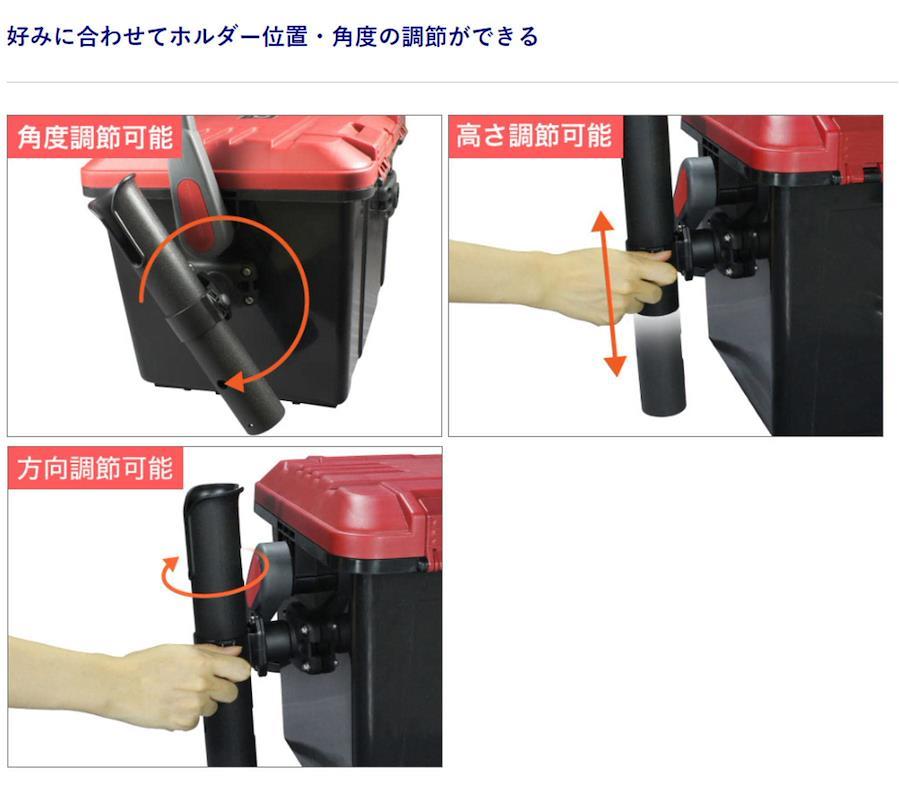 好みに合わせてホルダー位置・角度の調節ができる

角度調節可能

高さ調節可能

方向調節可能