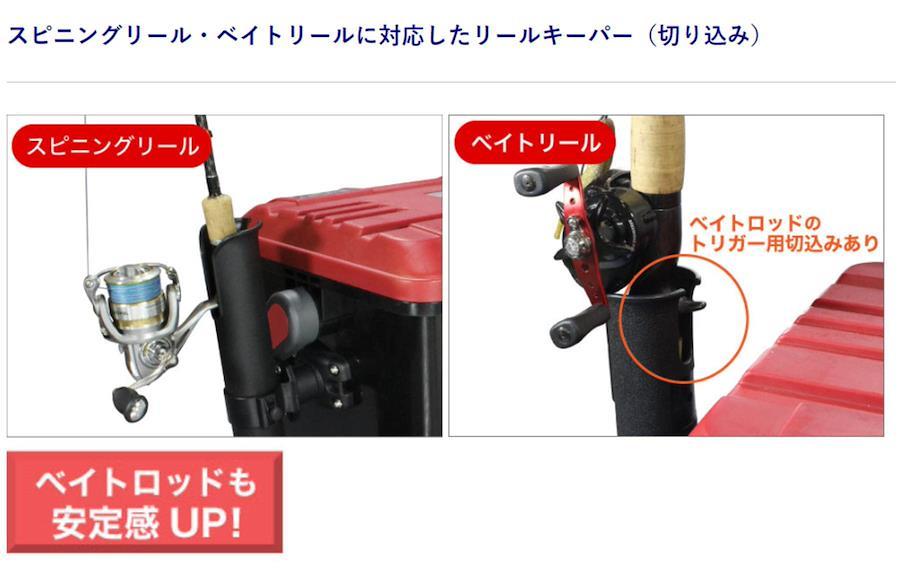 スピニングリール・ベイトリールに対応したリールキーパー（切り込み）

スピニングリール

ベイトリール

ベイトロッドの
トリガー用切込みあり

ベイトロッドも
安定感 UP!