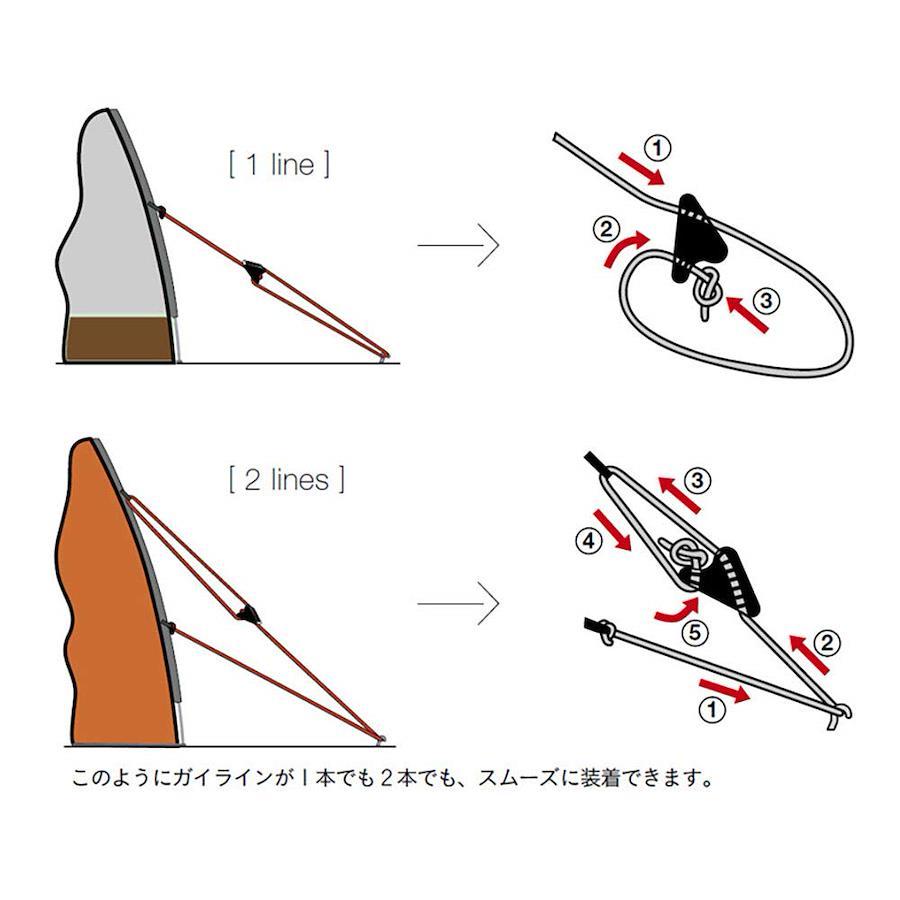 [ 1 line ]

①
②
③

[ 2 lines ]

③
④
⑤
②
①

このようにガイラインが１本でも２本でも、スムーズに装着できます。