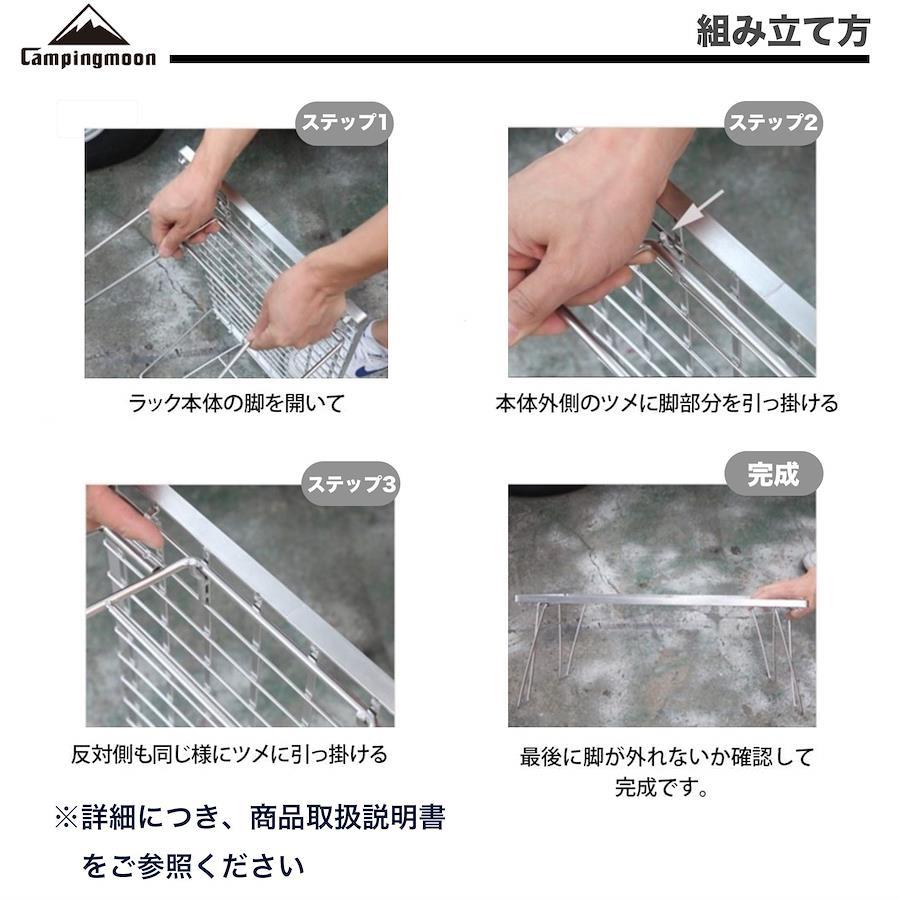 Campingmoon

組み立て方

ステップ1

ラック本体の脚を開いて

ステップ2

本体外側のツメに脚部分を引っ掛ける

ステップ3

反対側も同じ様にツメに引っ掛ける

完成

最後に脚が外れないか確認して完成です。

※詳細につき、商品取扱説明書をご参照ください