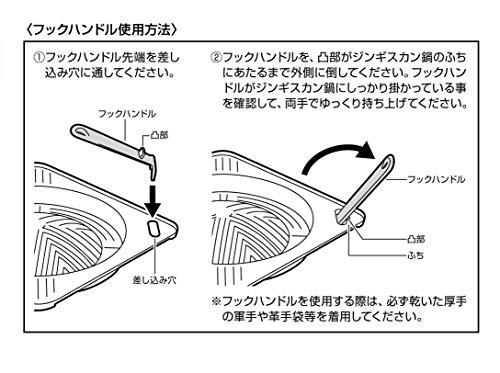 〈フックハンドル使用方法〉

①フックハンドル先端を差し込み穴に通してください。

フックハンドル

凸部

差し込み穴

②フックハンドルを、凸部がジンギスカン鍋のふちにあたるまで外側に倒してください。フックハンドルがジンギスカン鍋にしっかり掛かっている事を確認して、両手でゆっくり持ち上げてください。

フックハンドル

凸部

ふち

※フックハンドルを使用する際は、必ず乾いた厚手の軍手や革手袋等を着用してください。