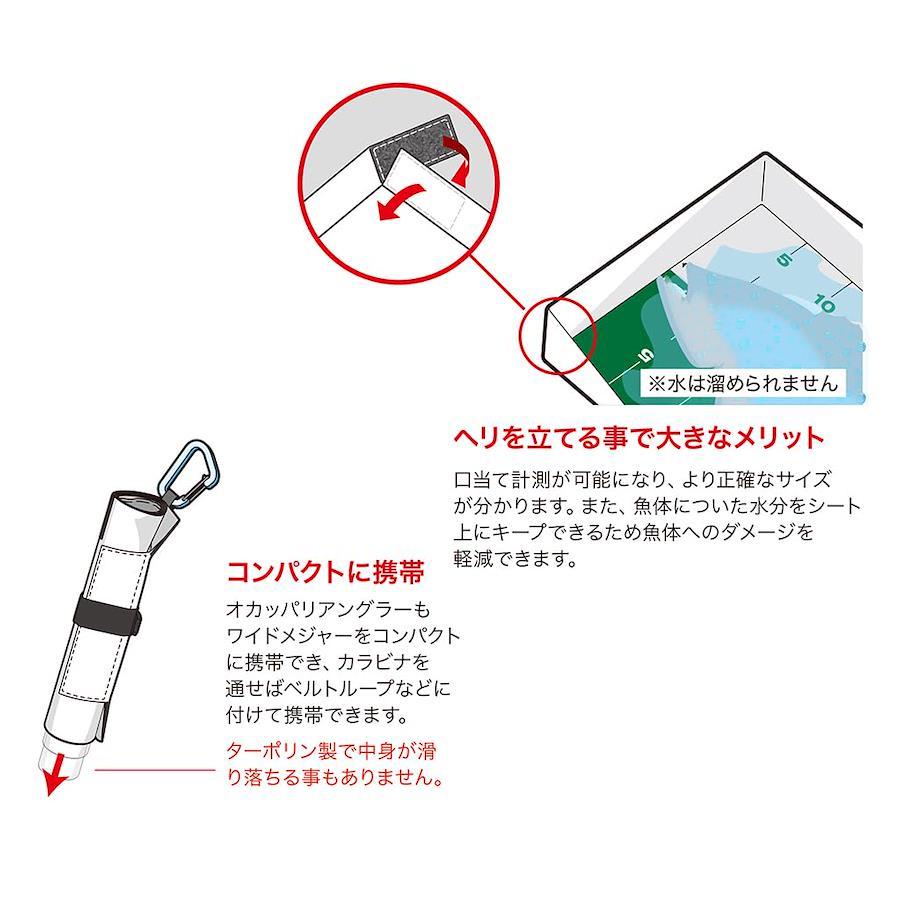 5
10
5
※水は溜められません

ヘリを立てる事で大きなメリット

口当て計測が可能になり、より正確なサイズが分かります。また、魚体についた水分をシート上にキープできるため魚体へのダメージを軽減できます。

コンパクトに携帯

オカッパリアングラーもワイドメジャーをコンパクトに携帯でき、カラビナを通せばベルトループなどに付けて携帯できます。

ターポリン製で中身が滑り落ちる事もありません。