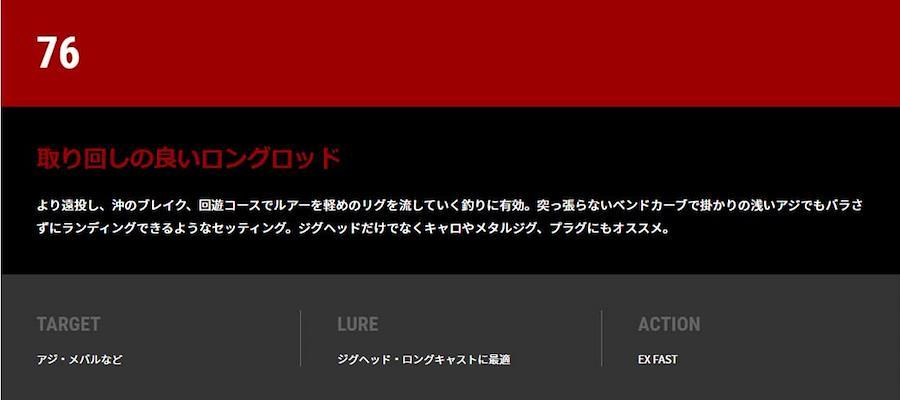 76

取り回しの良いロングロッド

より遠投し、沖のブレイク、回遊コースでルアーを軽めのリグを流していく釣りに有効。突っ張らないベンドカーブで掛かりの浅いアジでもバラさずにランディングできるようなセッティング。ジグヘッドだけでなくキャロやメタルジグ、プラグにもオススメ。

TARGET
アジ・メバルなど

LURE
ジグヘッド・ロングキャストに最適

ACTION
EX FAST