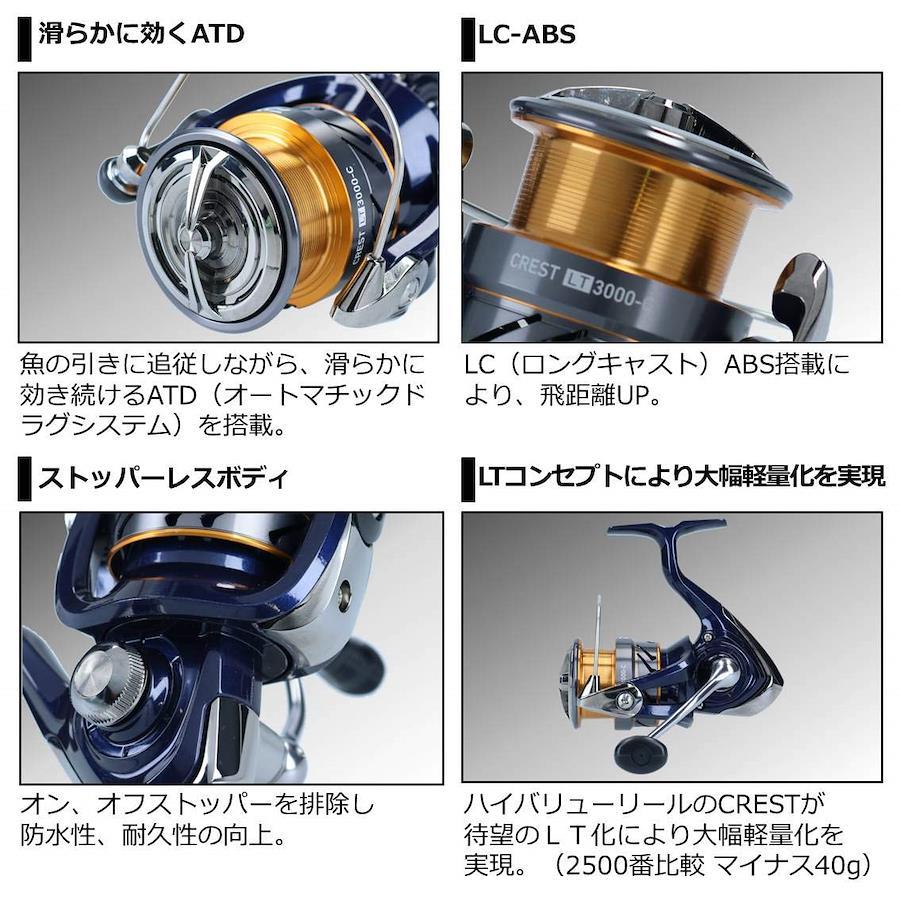 滑らかに効くATD

CREST LT 3000-C

魚の引きに追従しながら、滑らかに効き続けるATD（オートマチックドラグシステム）を搭載。

LC-ABS

CREST LT 3000-

LC（ロングキャスト）ABS搭載により、飛距離UP。

ストッパーレスボディ

オン、オフストッパーを排除し防水性、耐久性の向上。

LTコンセプトにより大幅軽量化を実現

ハイバリューリールのCRESTが待望のＬＴ化により大幅軽量化を実現。（2500番比較 マイナス40g）