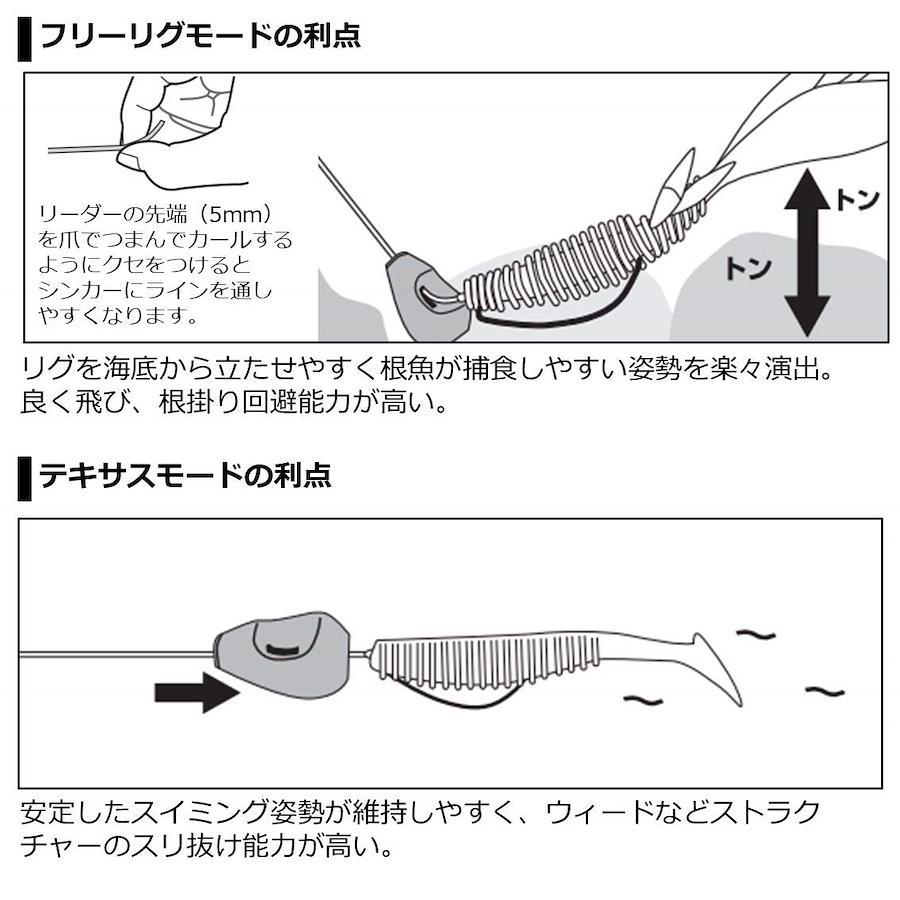 フリーリグモードの利点

リーダーの先端（5mm）を爪でつまんでカールするようにクセをつけるとシンカーにラインを通しやすくなります。

トン

トン

リグを海底から立たせやすく根魚が捕食しやすい姿勢を楽々演出。良く飛び、根掛り回避能力が高い。

テキサスモードの利点

安定したスイミング姿勢が維持しやすく、ウィードなどストラクチャーのスリ抜け能力が高い。