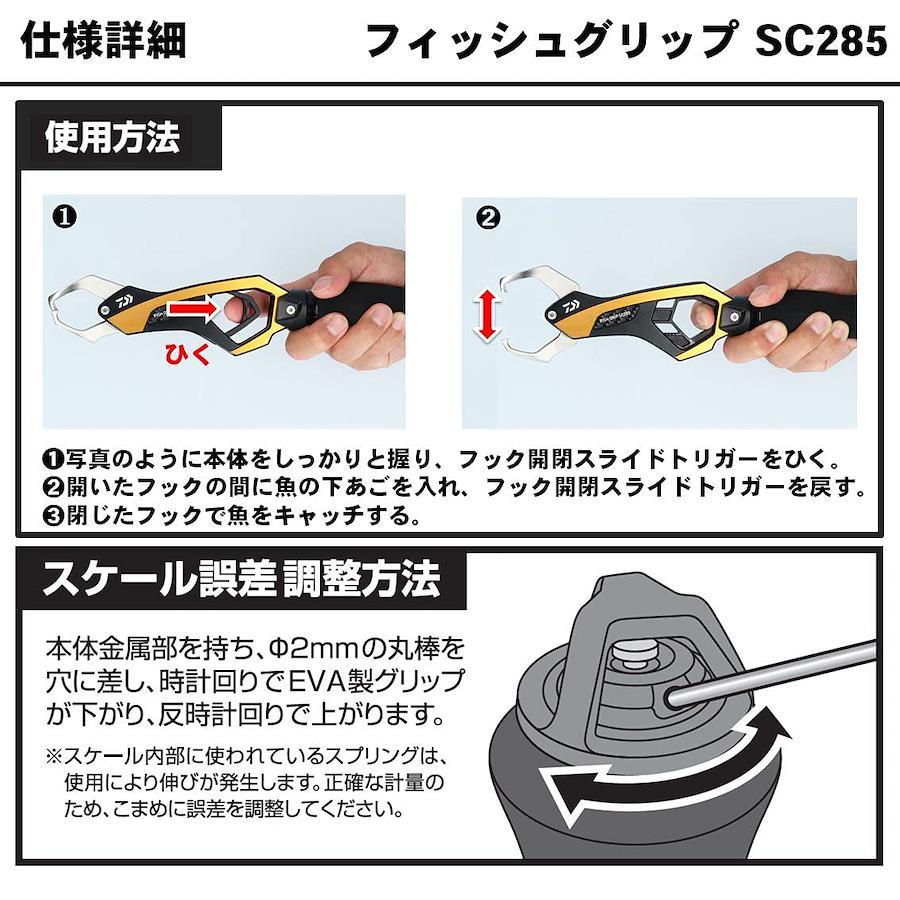 仕様詳細　　フィッシュグリップ SC285

使用方法

❶

ひく

❷

❶写真のように本体をしっかりと握り、フック開閉スライドトリガーをひく。
❷開いたフックの間に魚の下あごを入れ、フック開閉スライドトリガーを戻す。
❸閉じたフックで魚をキャッチする。

スケール誤差 調整方法

本体金属部を持ち、Φ2mmの丸棒を穴に差し、時計回りでEVA製グリップが下がり、反時計回りで上がります。

※スケール内部に使われているスプリングは、使用により伸びが発生します。正確な計量のため、こまめに誤差を調整してください。