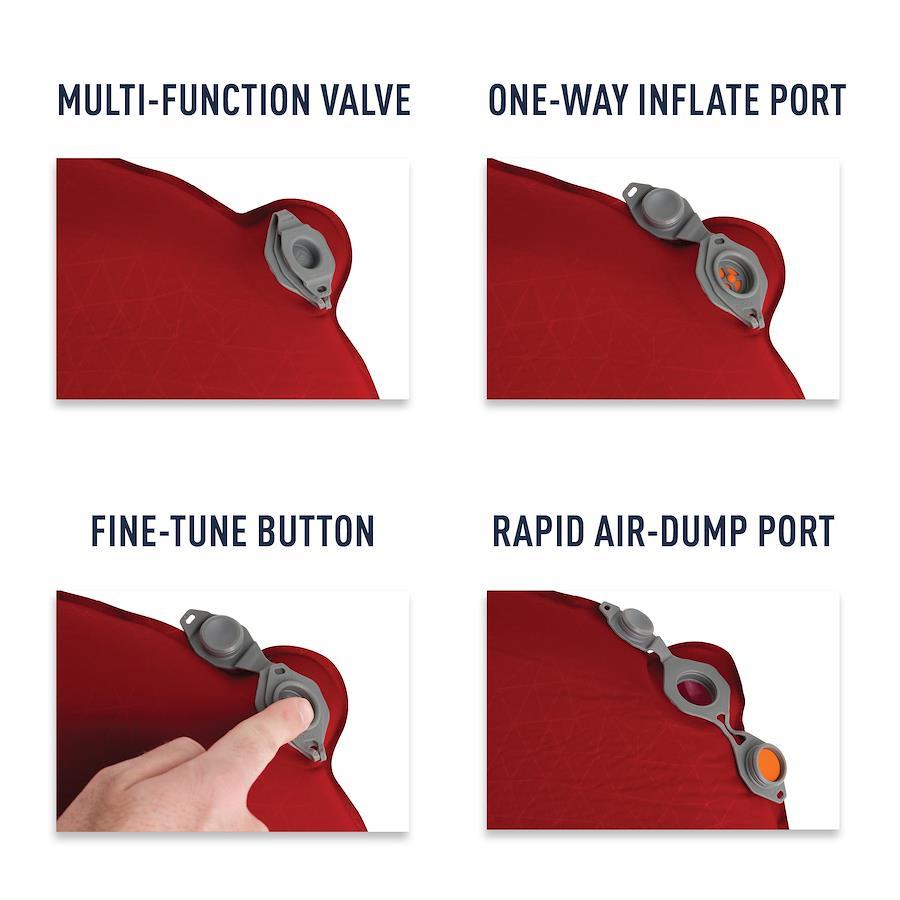 MULTI-FUNCTION VALVE

ONE-WAY INFLATE PORT

FINE-TUNE BUTTON

RAPID AIR-DUMP PORT