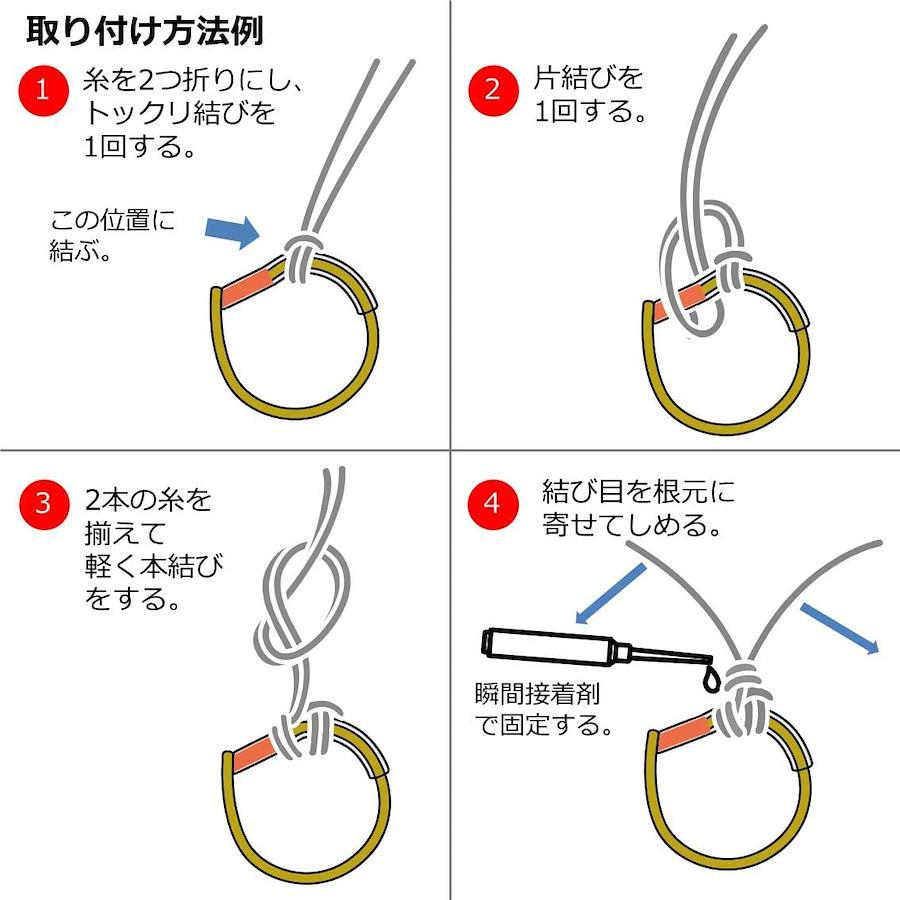 取り付け方法例

1 糸を2つ折りにし、トックリ結びを1回する。

この位置に結ぶ。

2 片結びを1回する。

3 2本の糸を揃えて軽く本結びをする。

4 結び目を根元に寄せてしめる。

瞬間接着剤で固定する。