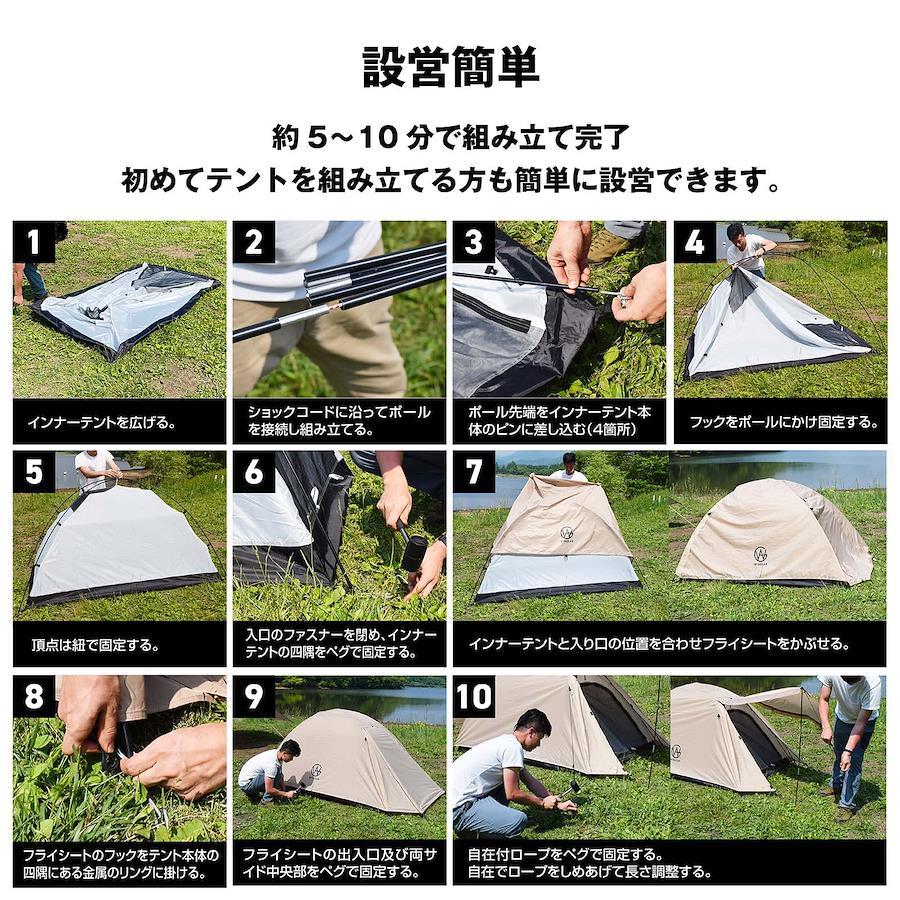 設営簡単

約 5～10 分で組み立て完了
初めてテントを組み立てる方も簡単に設営できます。

1
インナーテントを広げる。

2
ショックコードに沿ってポールを接続し組み立てる。

3
ポール先端をインナーテント本体のピンに差し込む（4箇所）

4
フックをポールにかけ固定する。

5
頂点は紐で固定する。

6
入口のファスナーを閉め、インナーテントの四隅をペグで固定する。

7
インナーテントと入り口の位置を合わせフライシートをかぶせる。

8
フライシートのフックをテント本体の四隅にある金属のリングに掛ける。

9
フライシートの出入口及び両サイド中央部をペグで固定する。

10
自在付ロープをペグで固定する。
自在でロープをしめあげて長さ調整する。