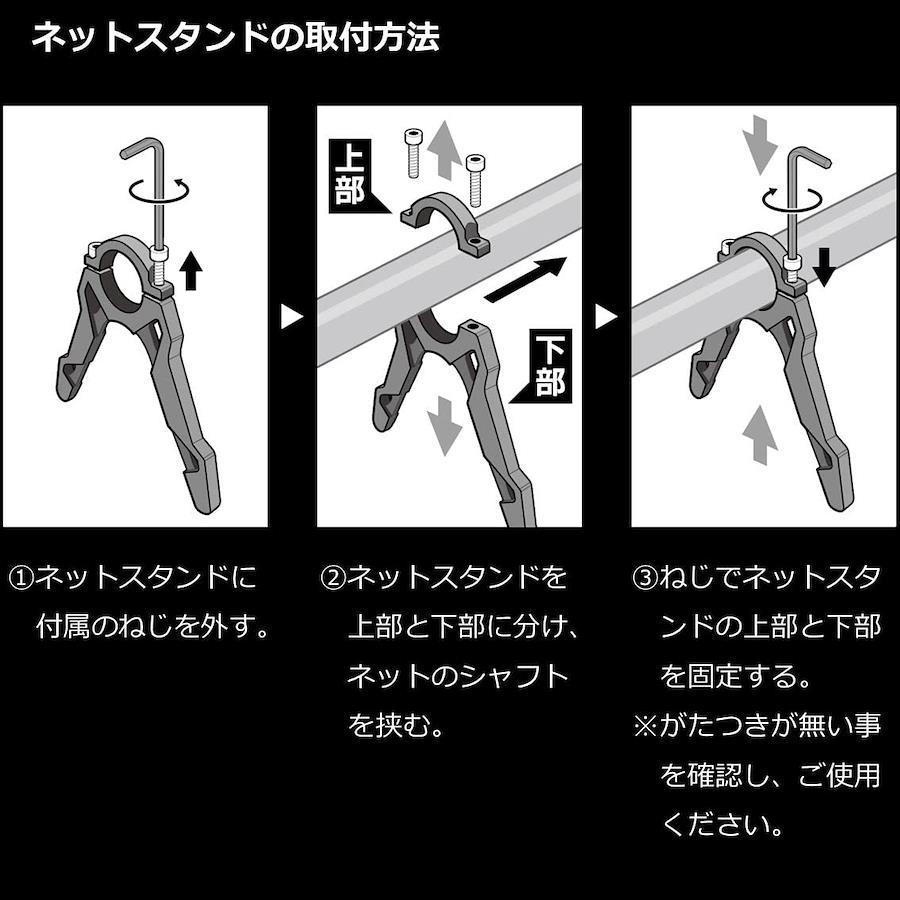 ネットスタンドの取付方法

上部

下部

①ネットスタンドに付属のねじを外す。

②ネットスタンドを上部と下部に分け、ネットのシャフトを挟む。

③ねじでネットスタンドの上部と下部を固定する。
※がたつきが無い事を確認し、ご使用ください。