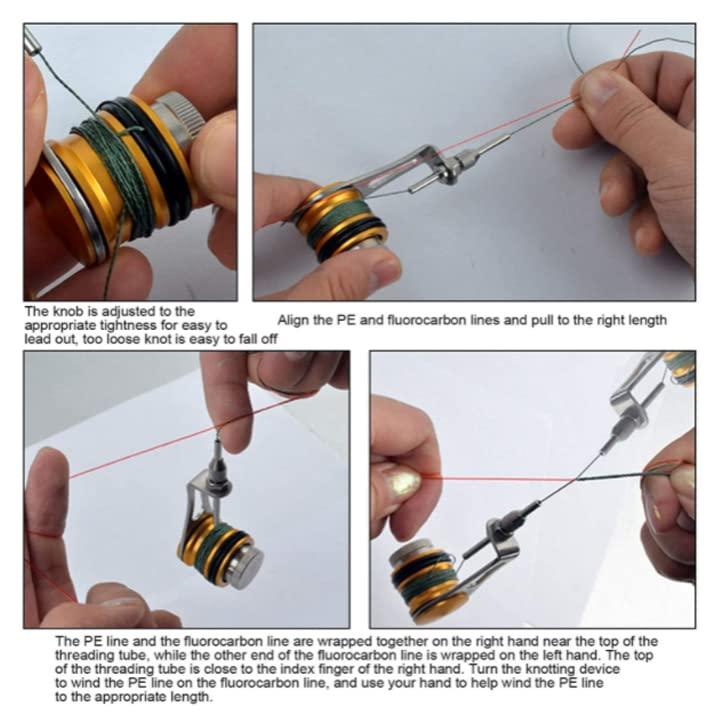 The knob is adjusted to the appropriate tightness for easy to lead out, too loose knot is easy to fall off

Align the PE and fluorocarbon lines and pull to the right length

The PE line and the fluorocarbon line are wrapped together on the right hand near the top of the threading tube, while the other end of the fluorocarbon line is wrapped on the left hand. The top of the threading tube is close to the index finger of the right hand. Turn the knotting device to wind the PE line on the fluorocarbon line, and use your hand to help wind the PE line to the appropriate length.